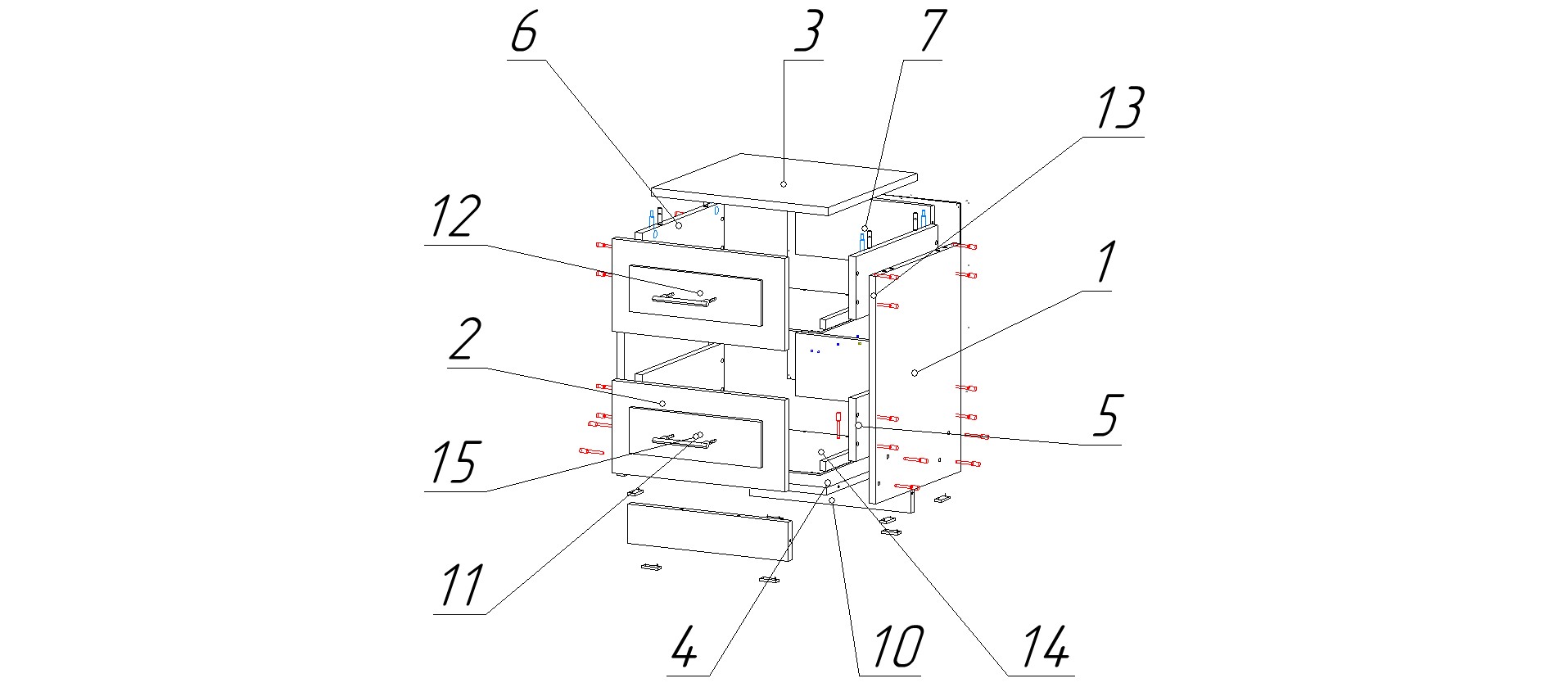 6
3
7
13
12
1
2
5
15
11
4
10
14