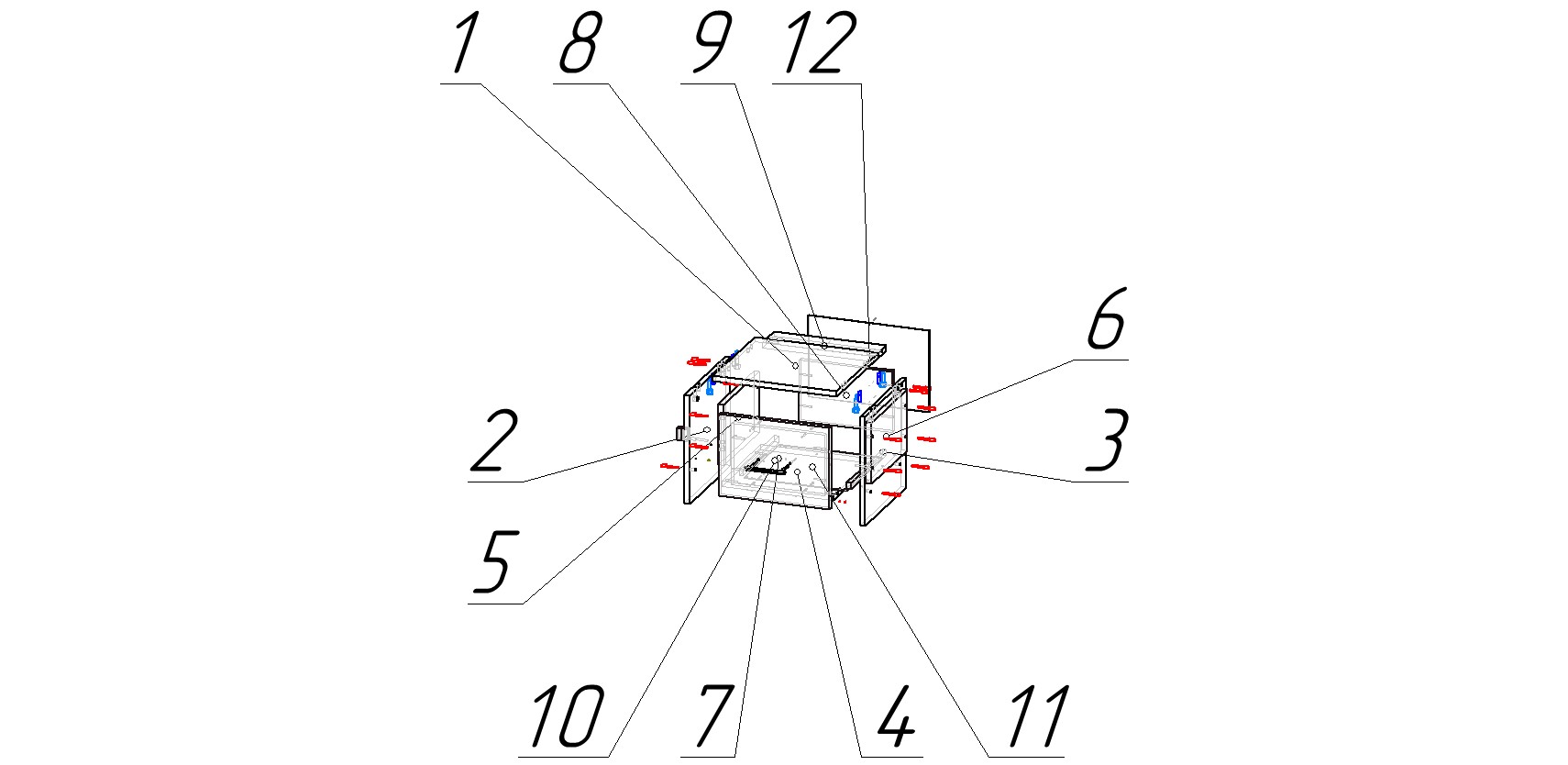 1 8 9 12

6

2

3

5

10 7 4 11