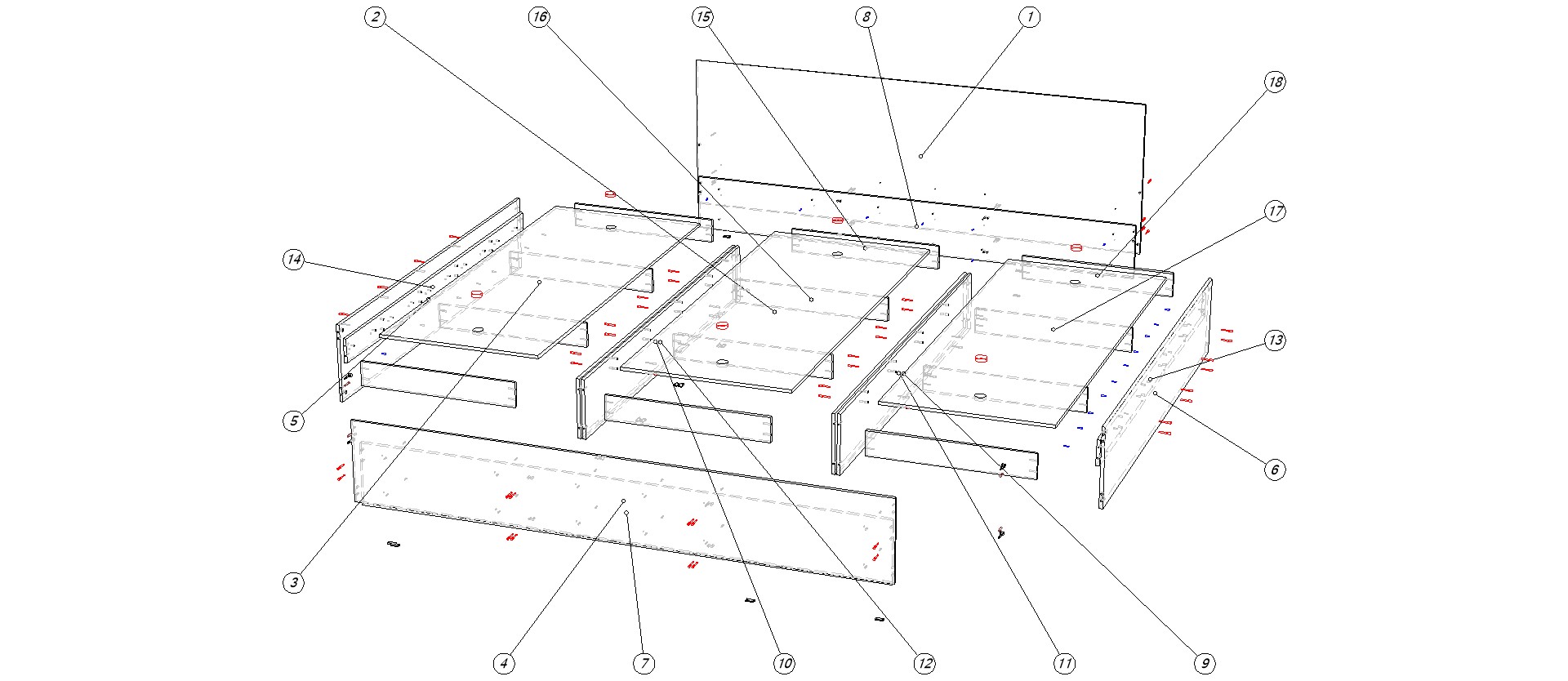 2
16
15
8
1
18
17
14
13
5
6
3
4
7
10
12
11
9