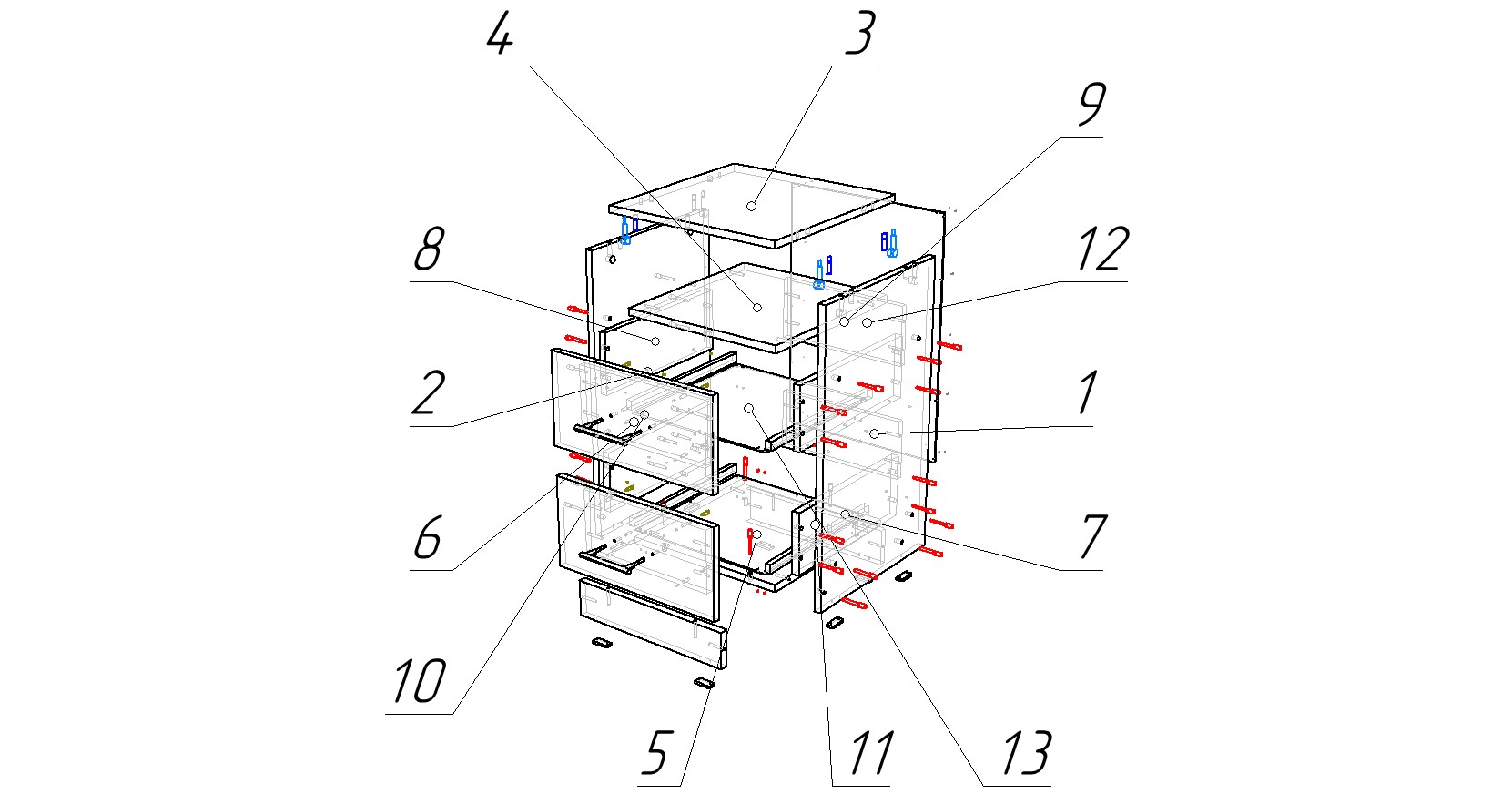 4
3
9
8
12
2
1
6
7
10
5
11
13