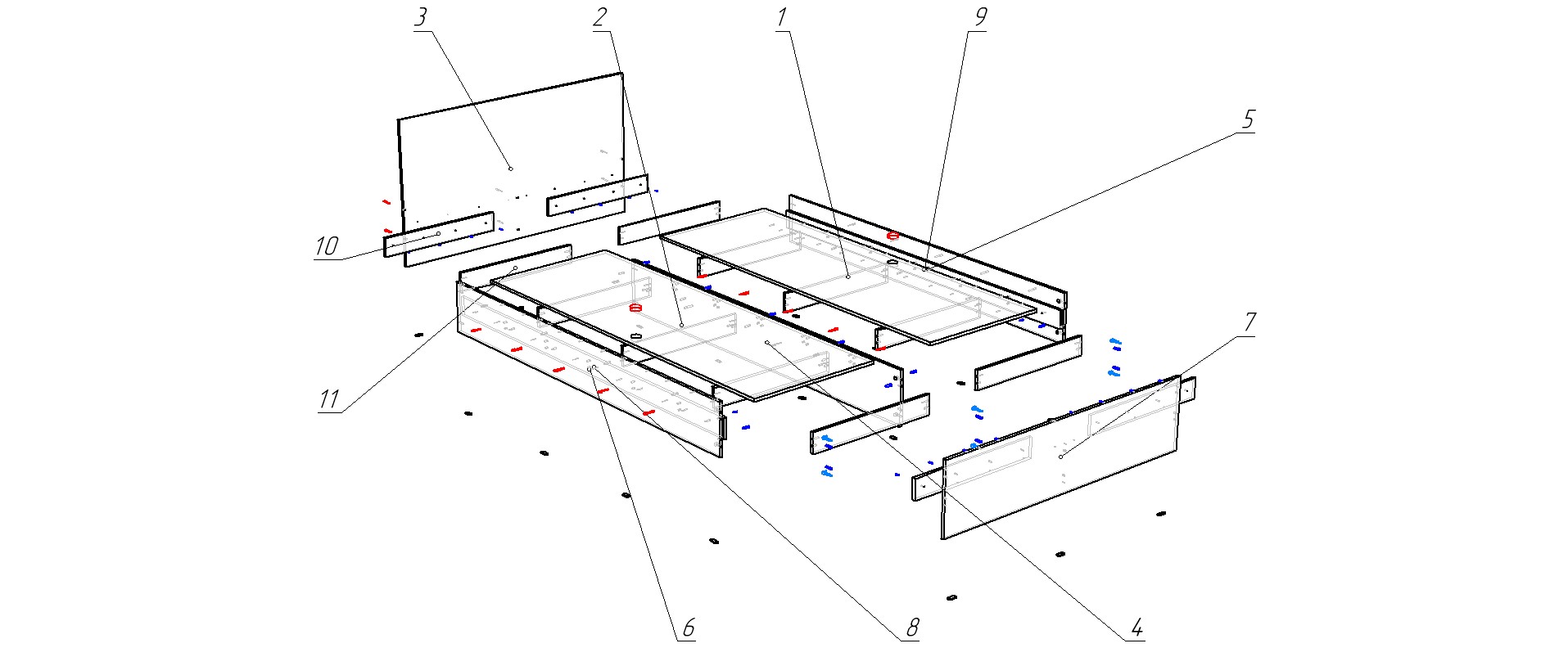 3
2
1
9
5
10
11
7
6
8
4