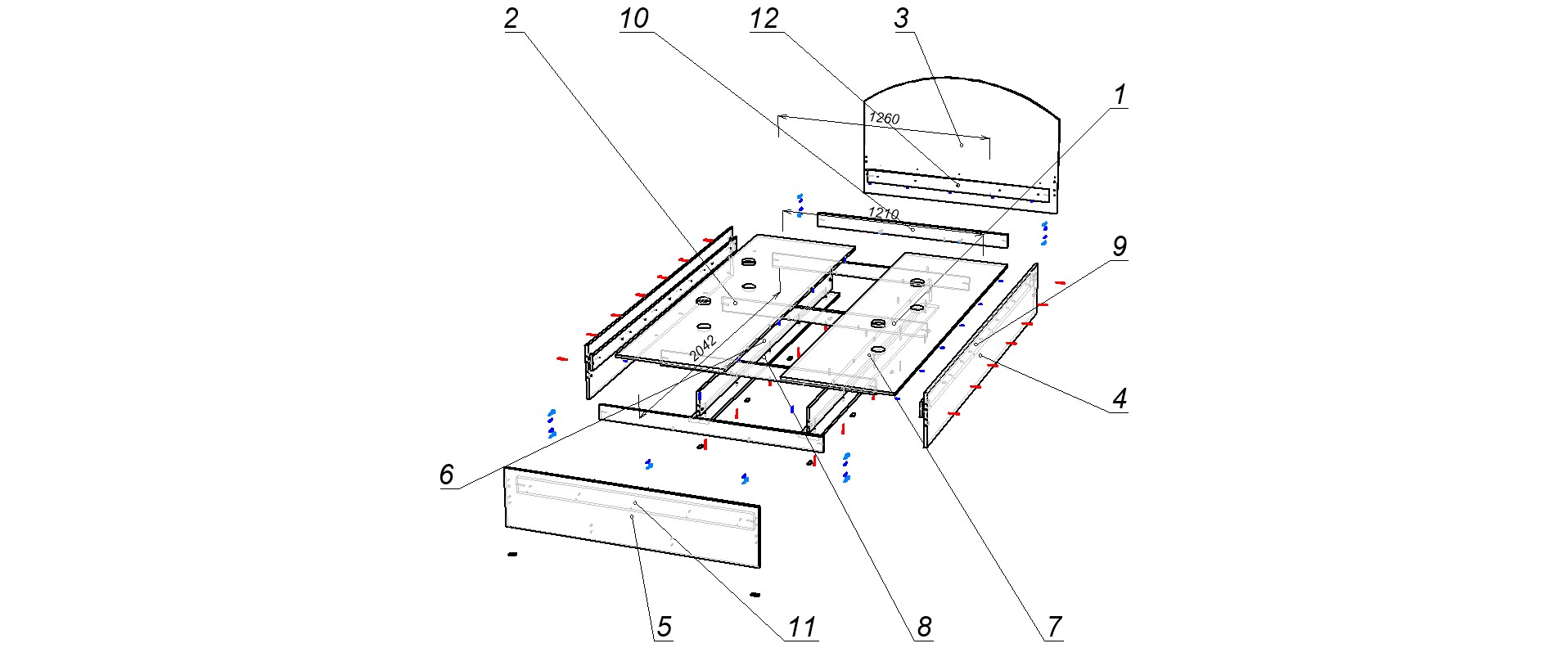 2
10
12
3
1
1260
1210
9
2042
4
6
5
11
8
7