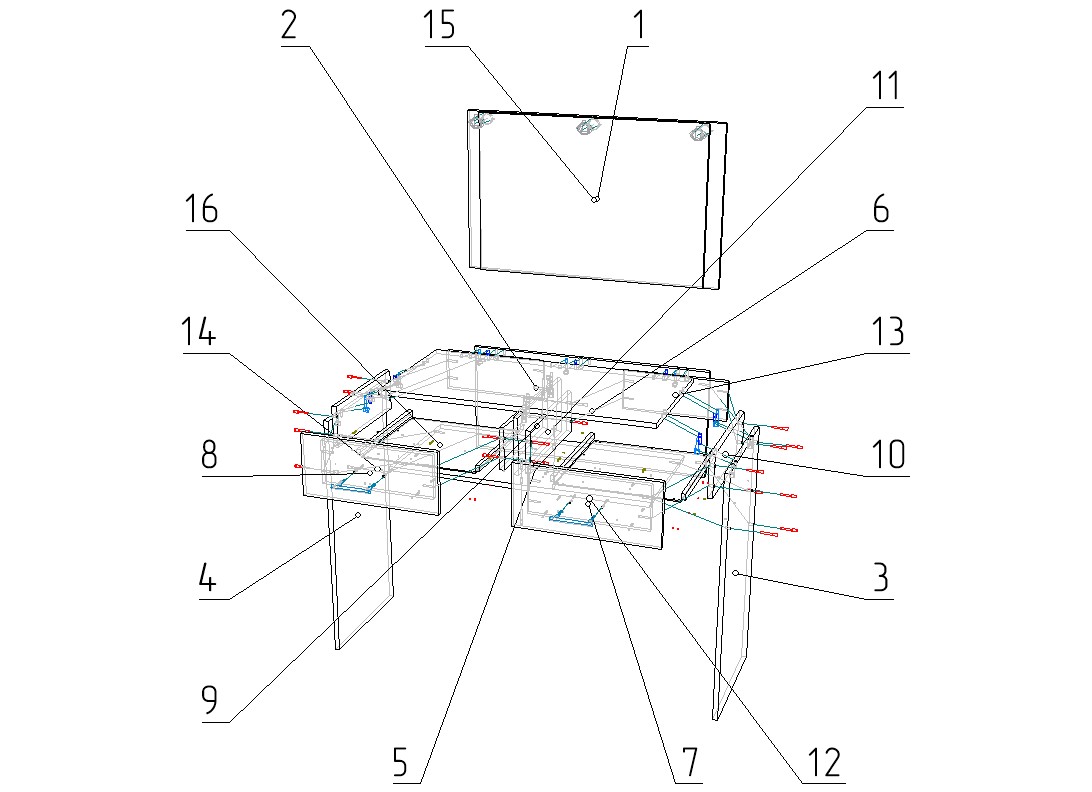 2
15
1
11
16
6
14
13
8
10
4
3
9
5
7
12