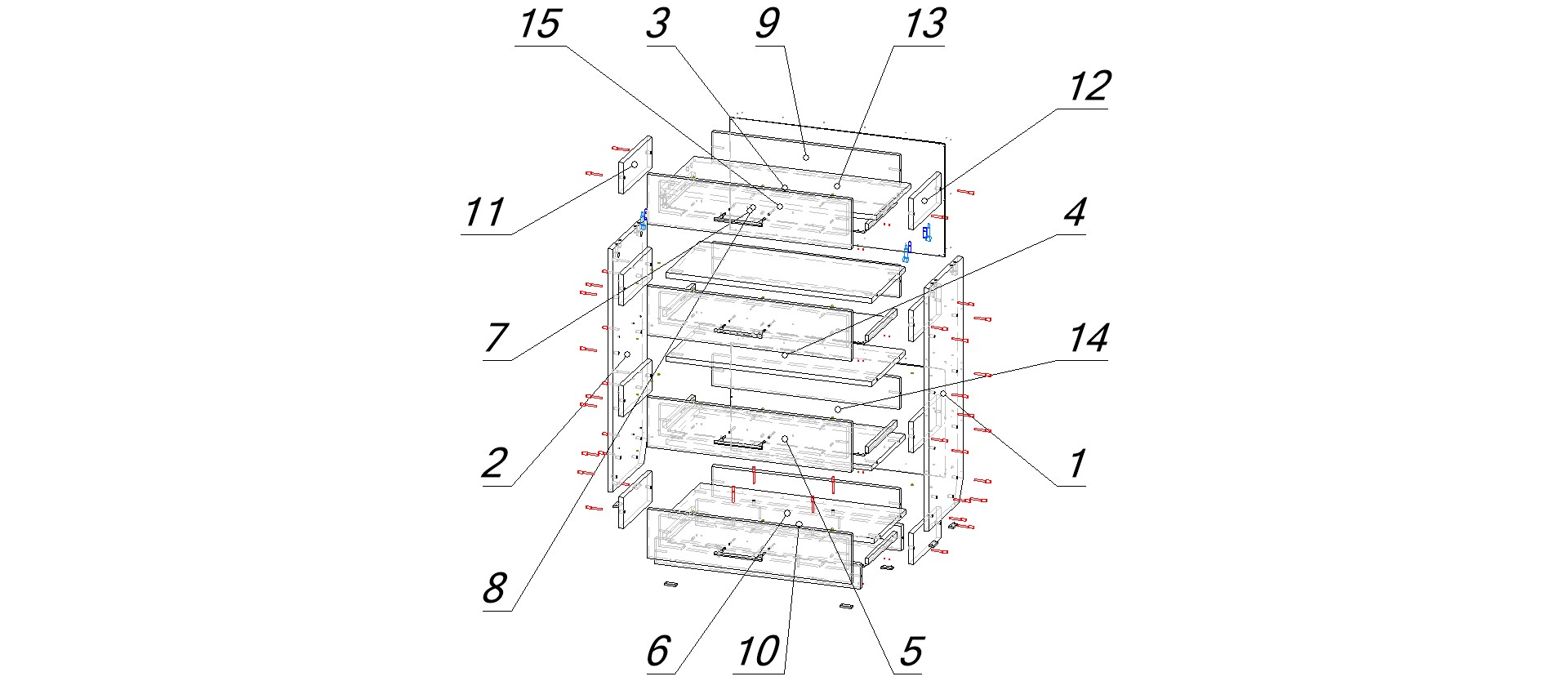 15
3
9
13
12
11
4
7
14
2
1
8
6
10
5