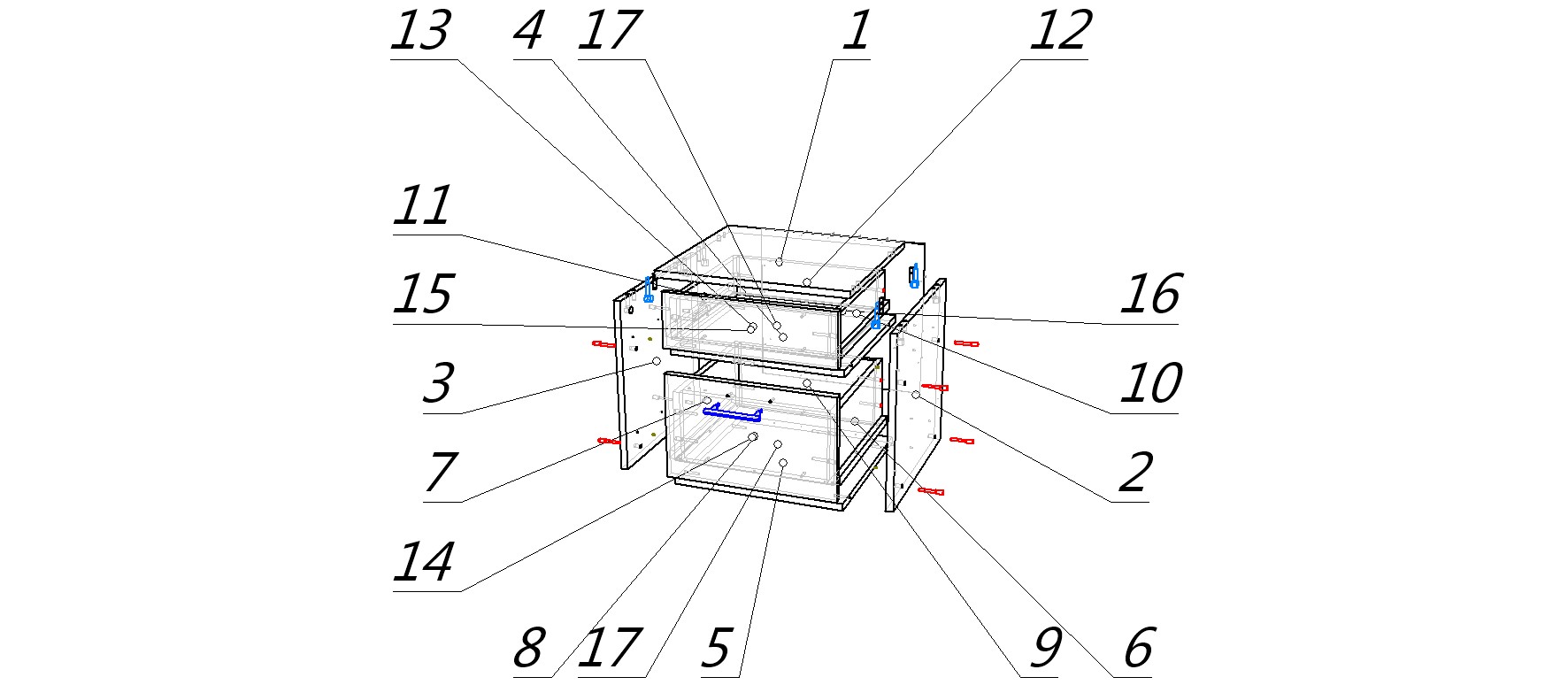 13 4 17 1 12

11

15 16

3 10

7 2

14

8 17 5 9 6