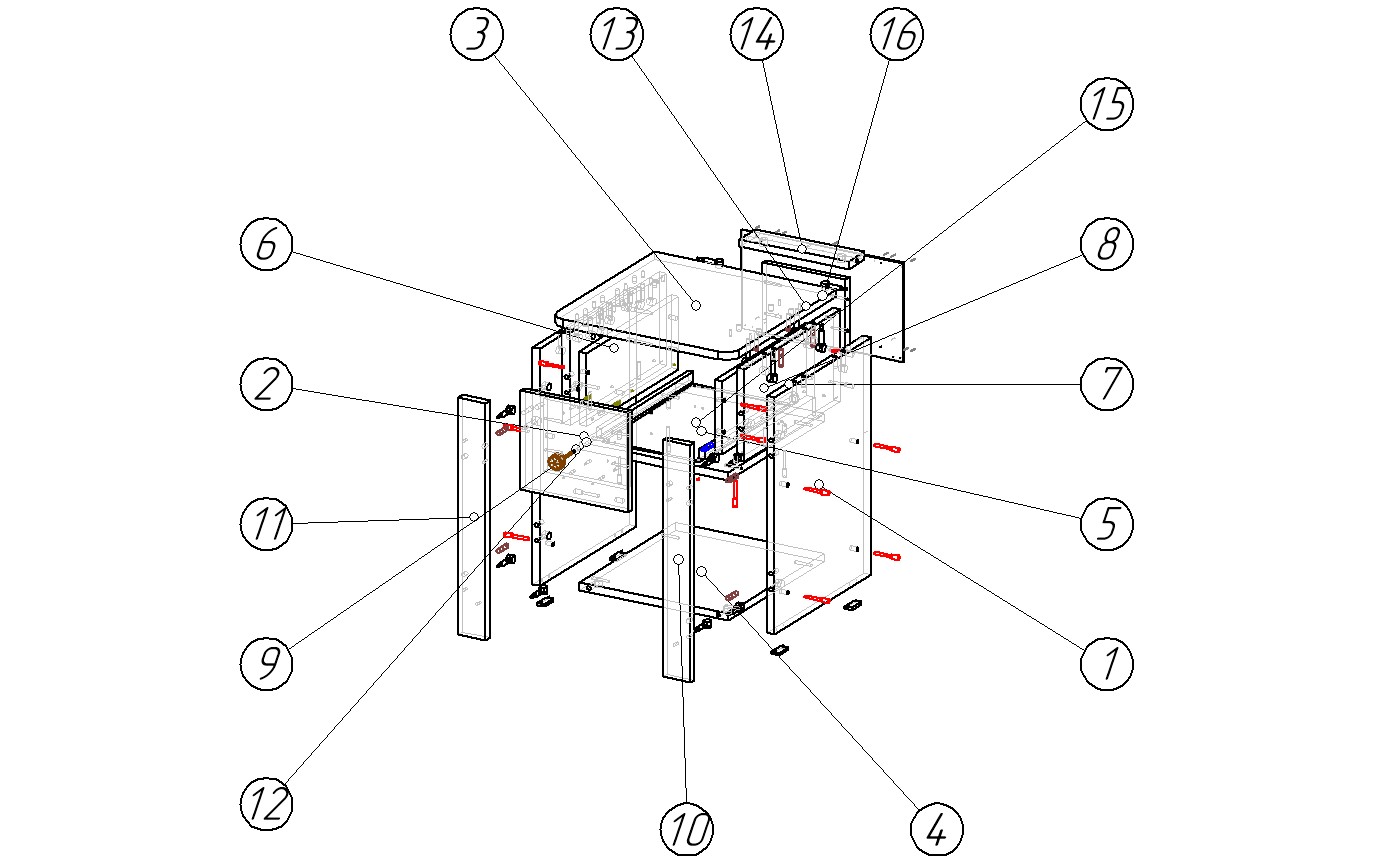 3
13
14
16
15
6
8
2
7
11
5
9
1
12
10
4