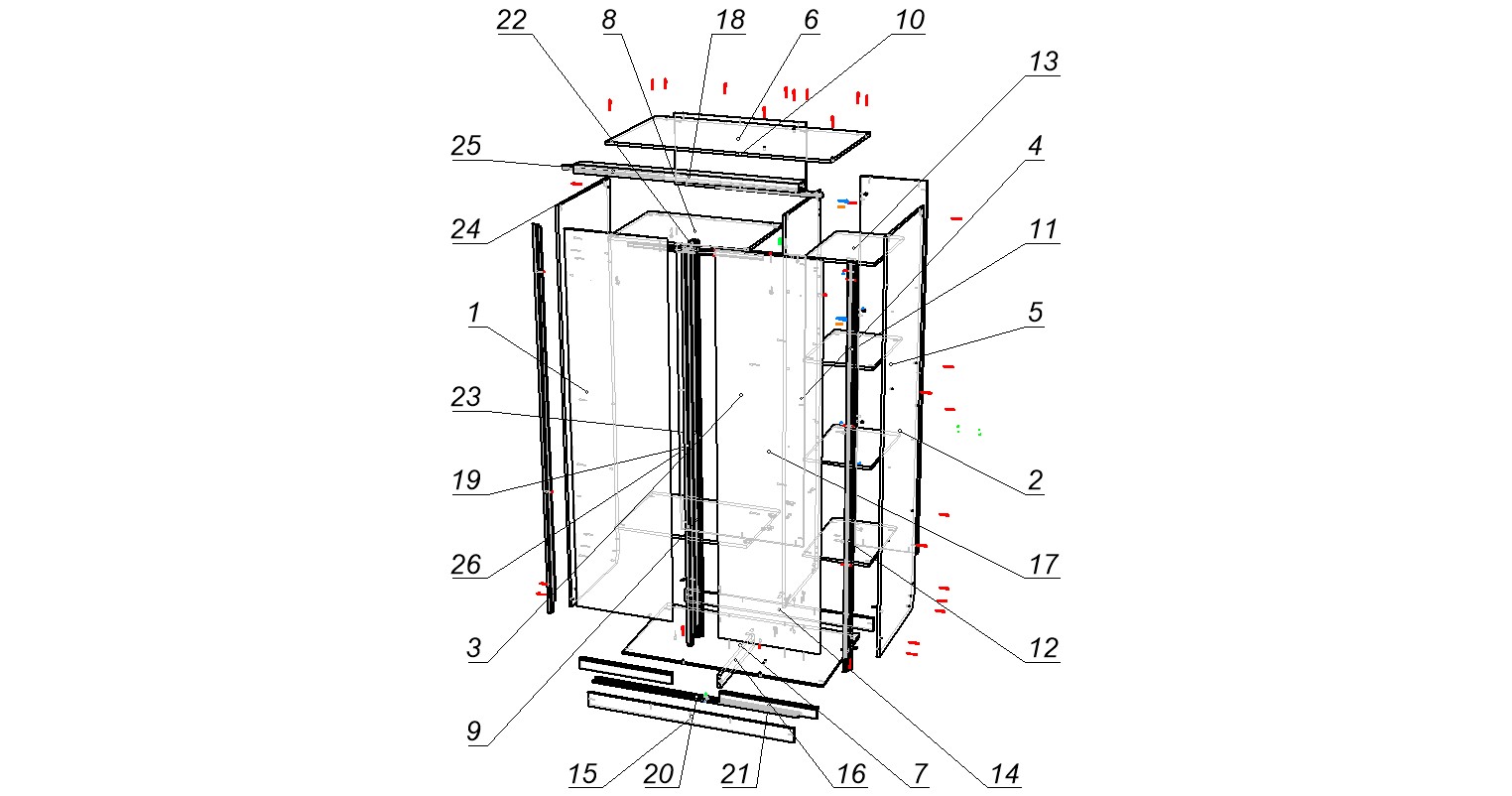 22
8
18
6
10
13
25
4
24
11
1
5
23
19
2
26
17
3
12
9
15
20
21
16
7
14