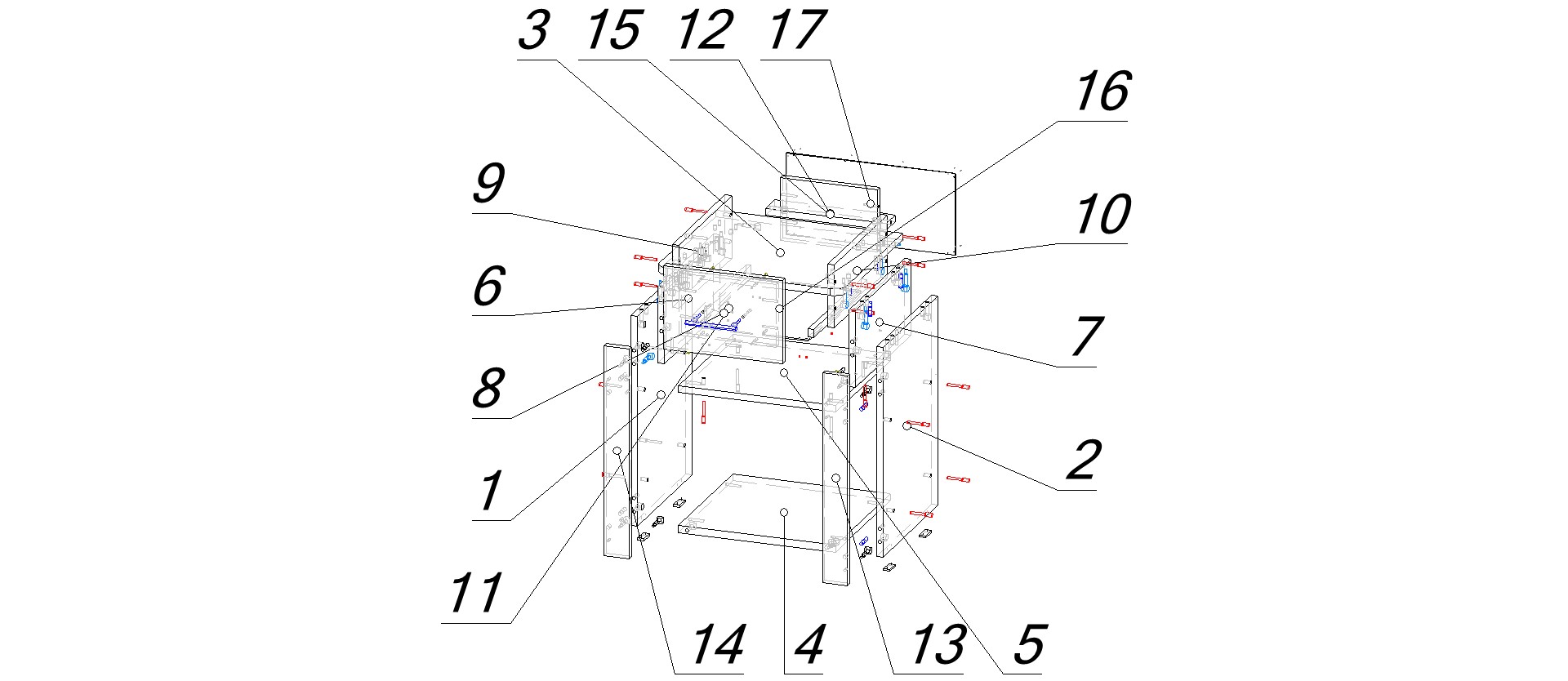 3 15 12 17

16

9

10

6

7

8

2

1

11

14 4 13 5