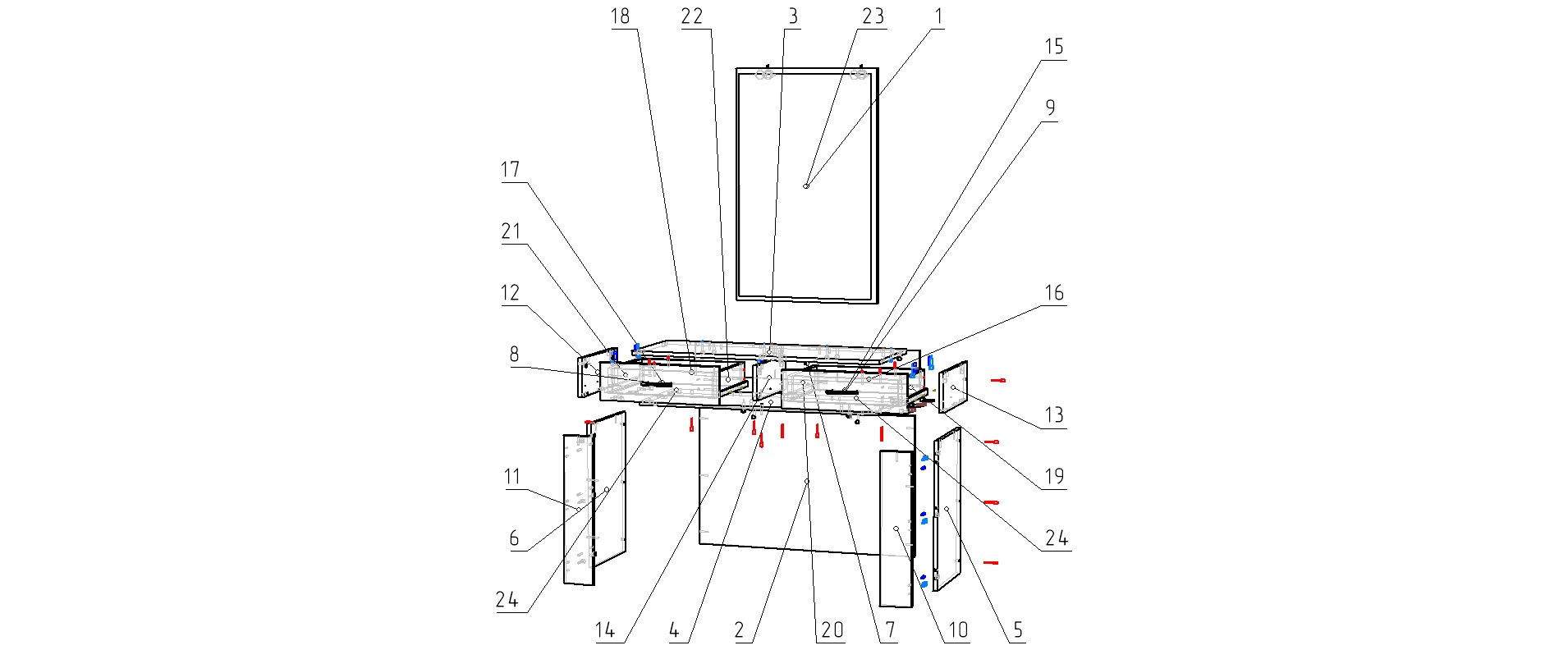 18
22
3
23
1
15
9
17
21
12
8
16
13
19
11
6
24
24
14
4
2
20
7
10
5