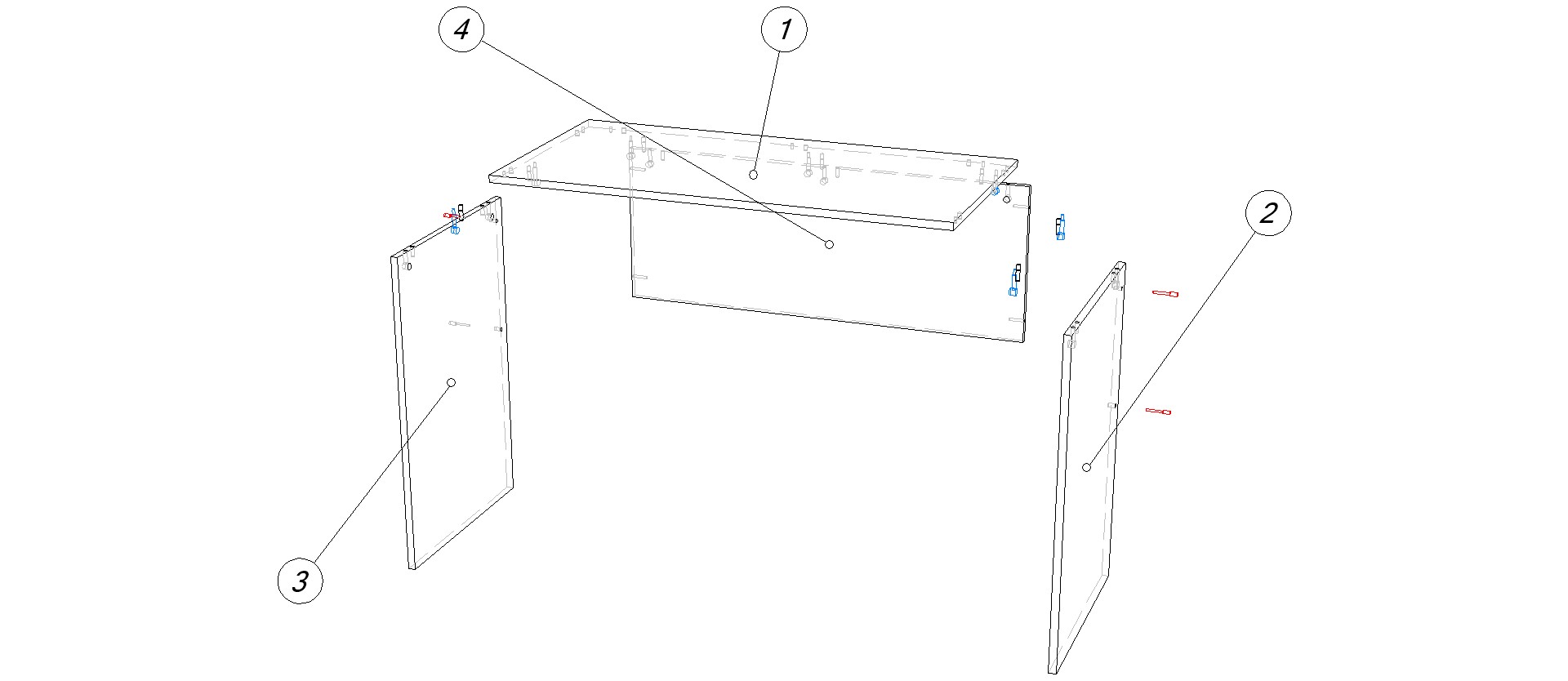 4
1
2
3