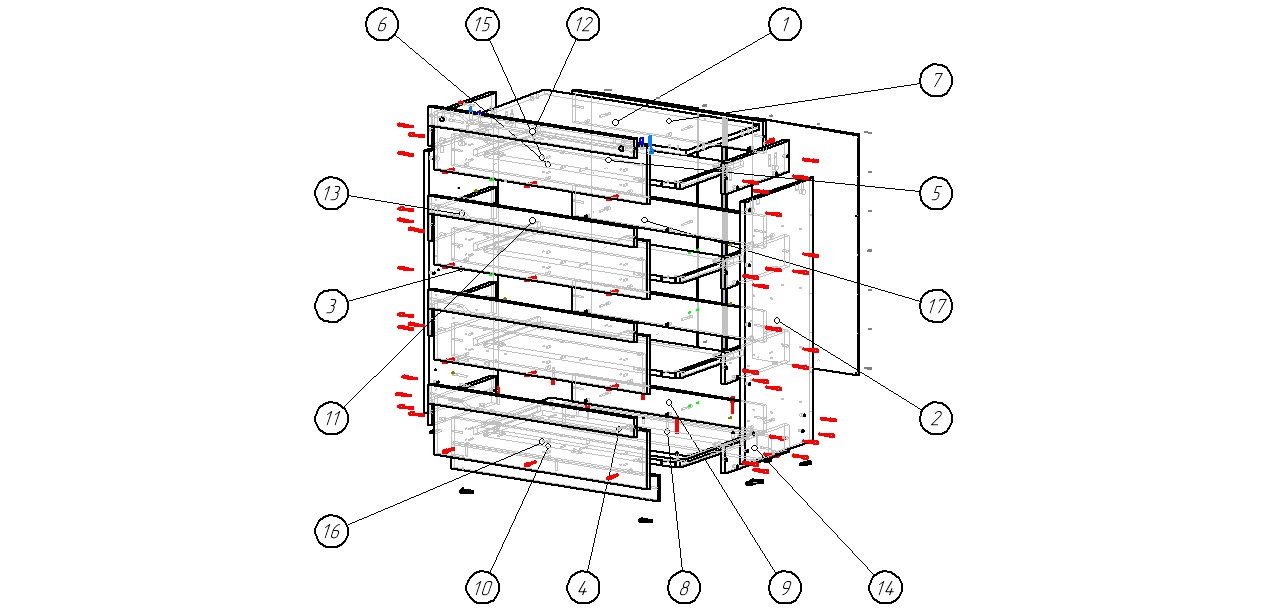 6
15
12
1
7
5
13
3
17
11
2
16
10
4
8
9
14