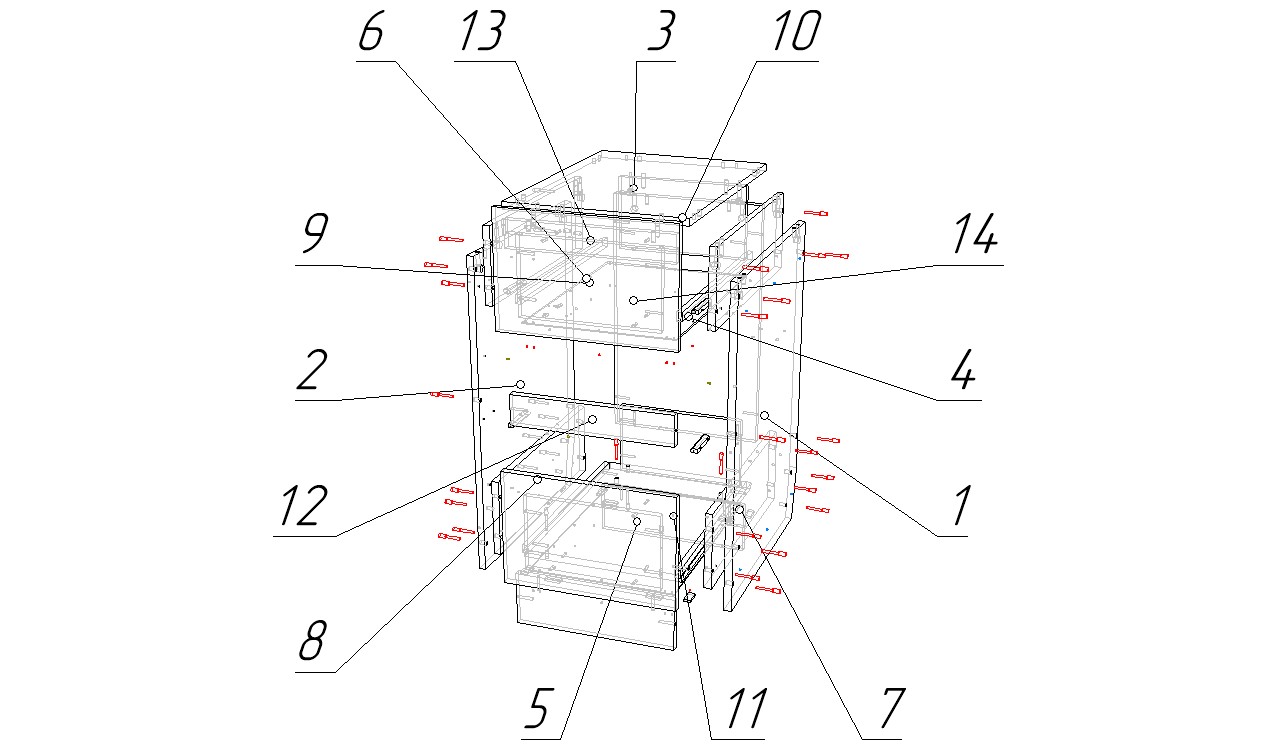 6
13
3
10
9
14
2
4
12
1
8
5
11
7