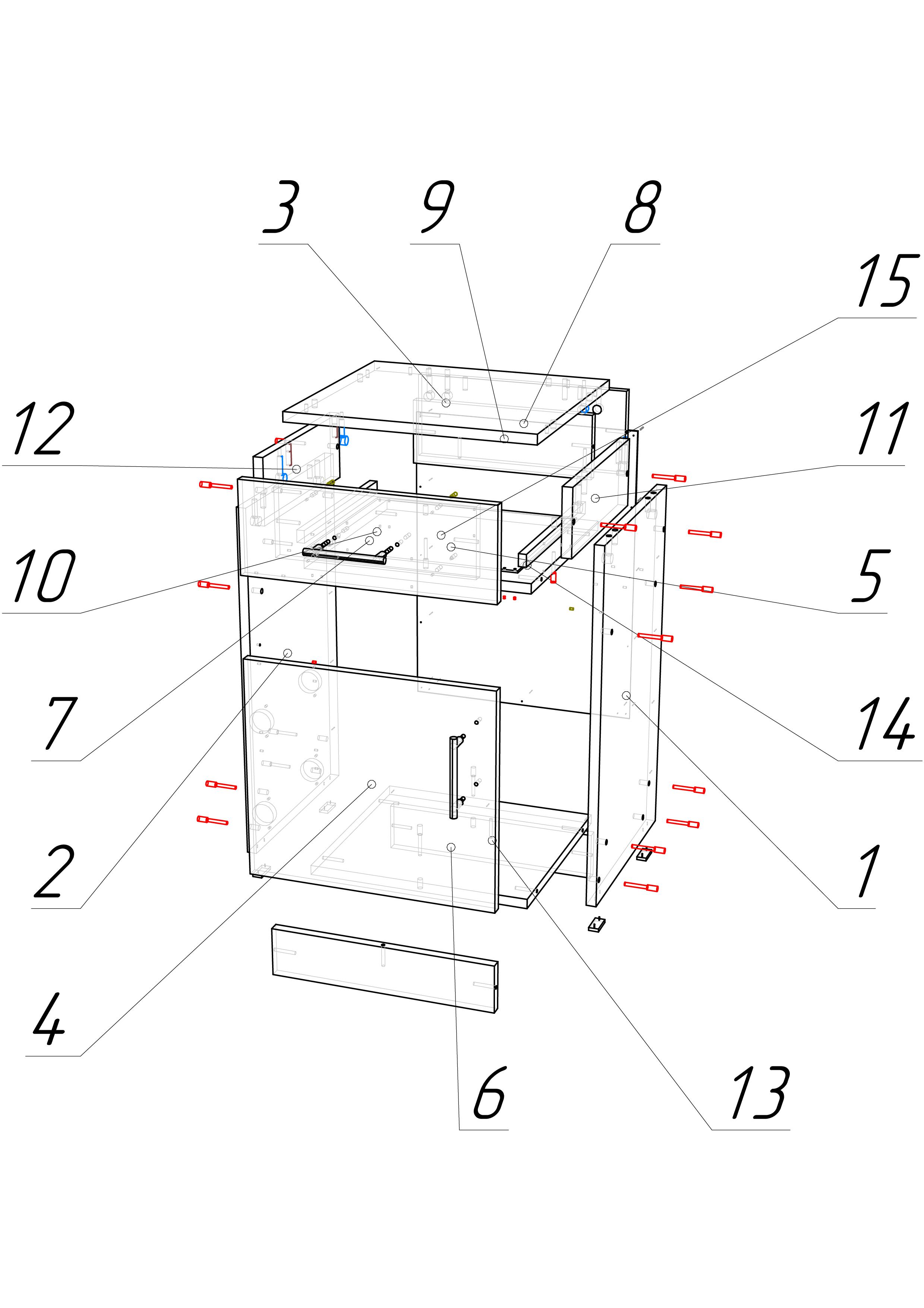 3
9
8
15
12
11
10
5
7
14
2
1
4
6
13