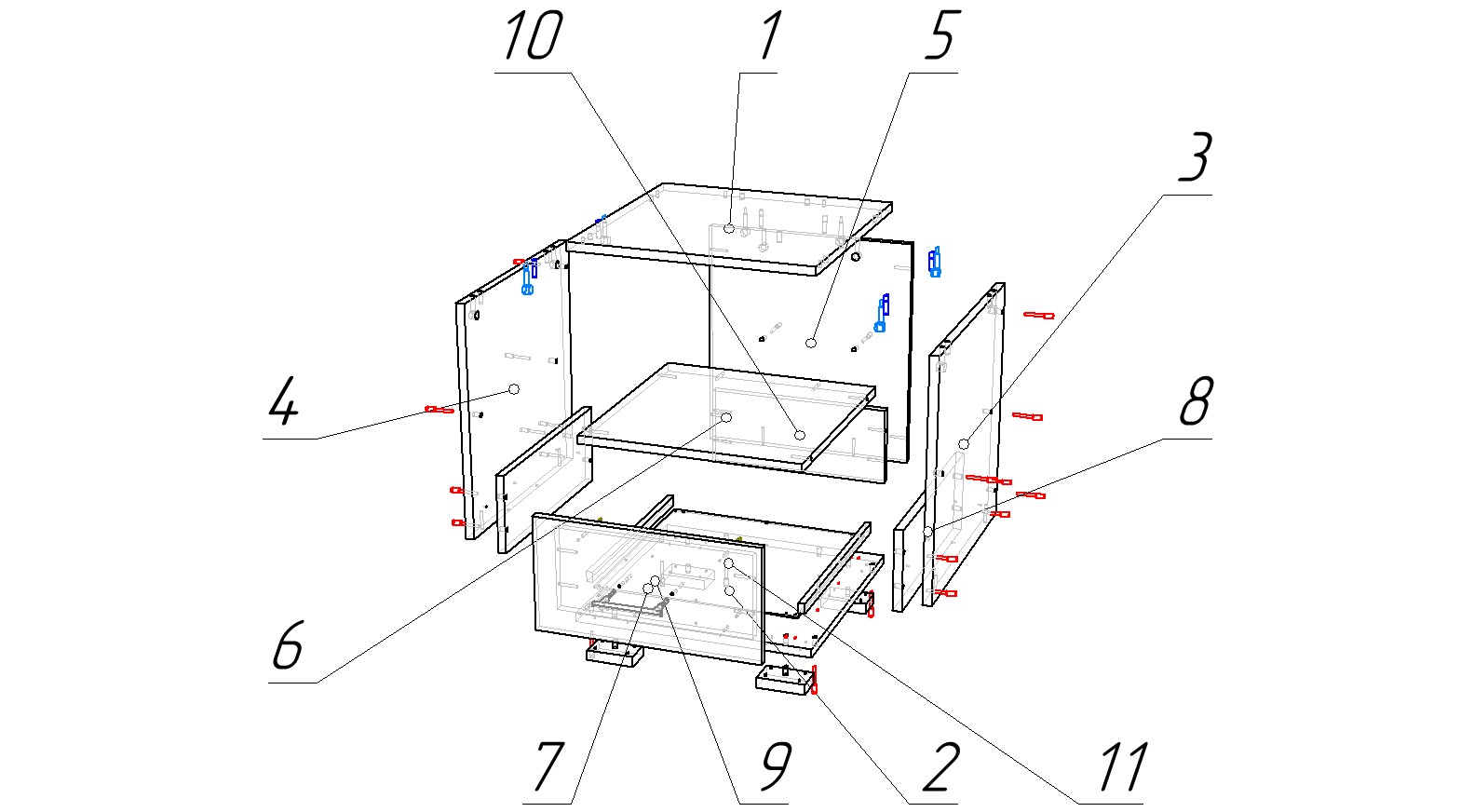 10
1
5
3
4
8
6
7
9
2
11