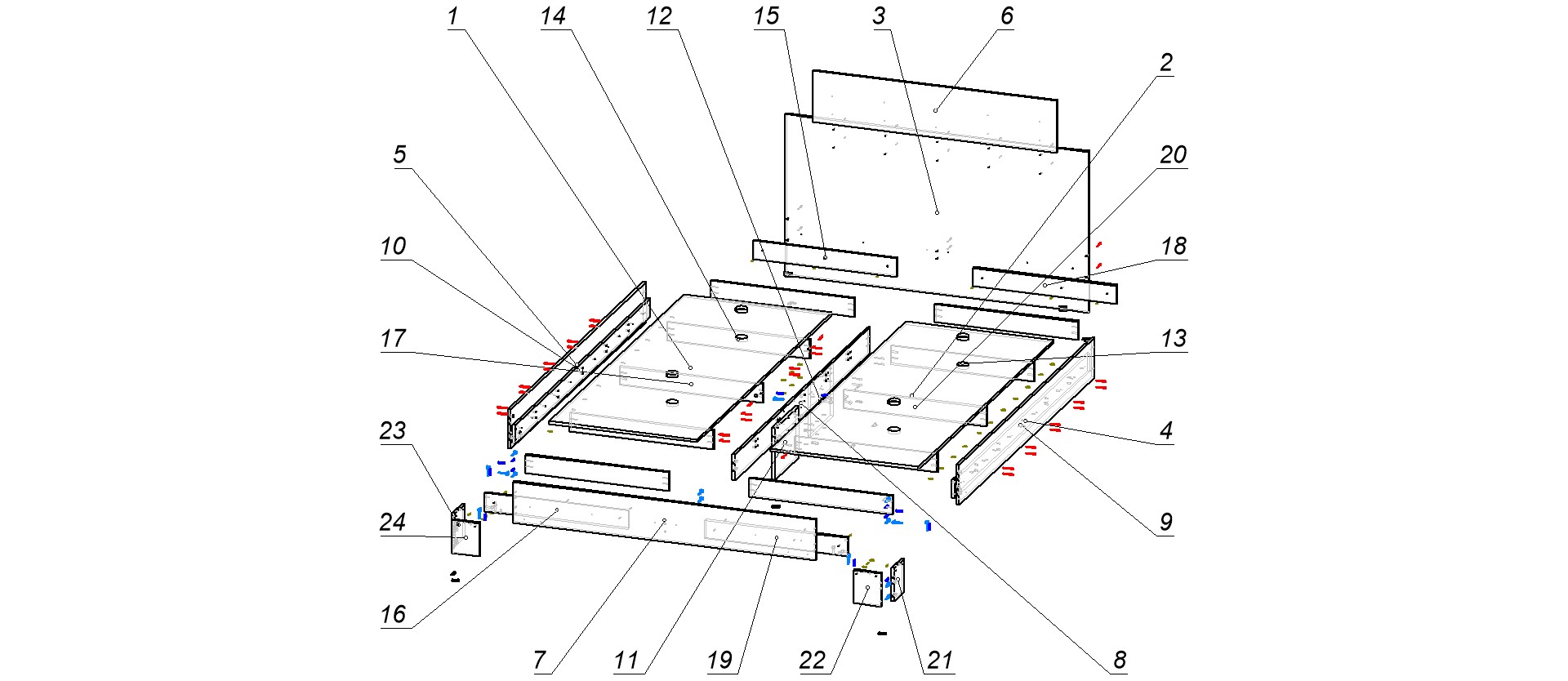 1 14 12 15 3 6

2

5

20

10

18

17

13

23

4

24

9

16

7 11 19 22 21 8