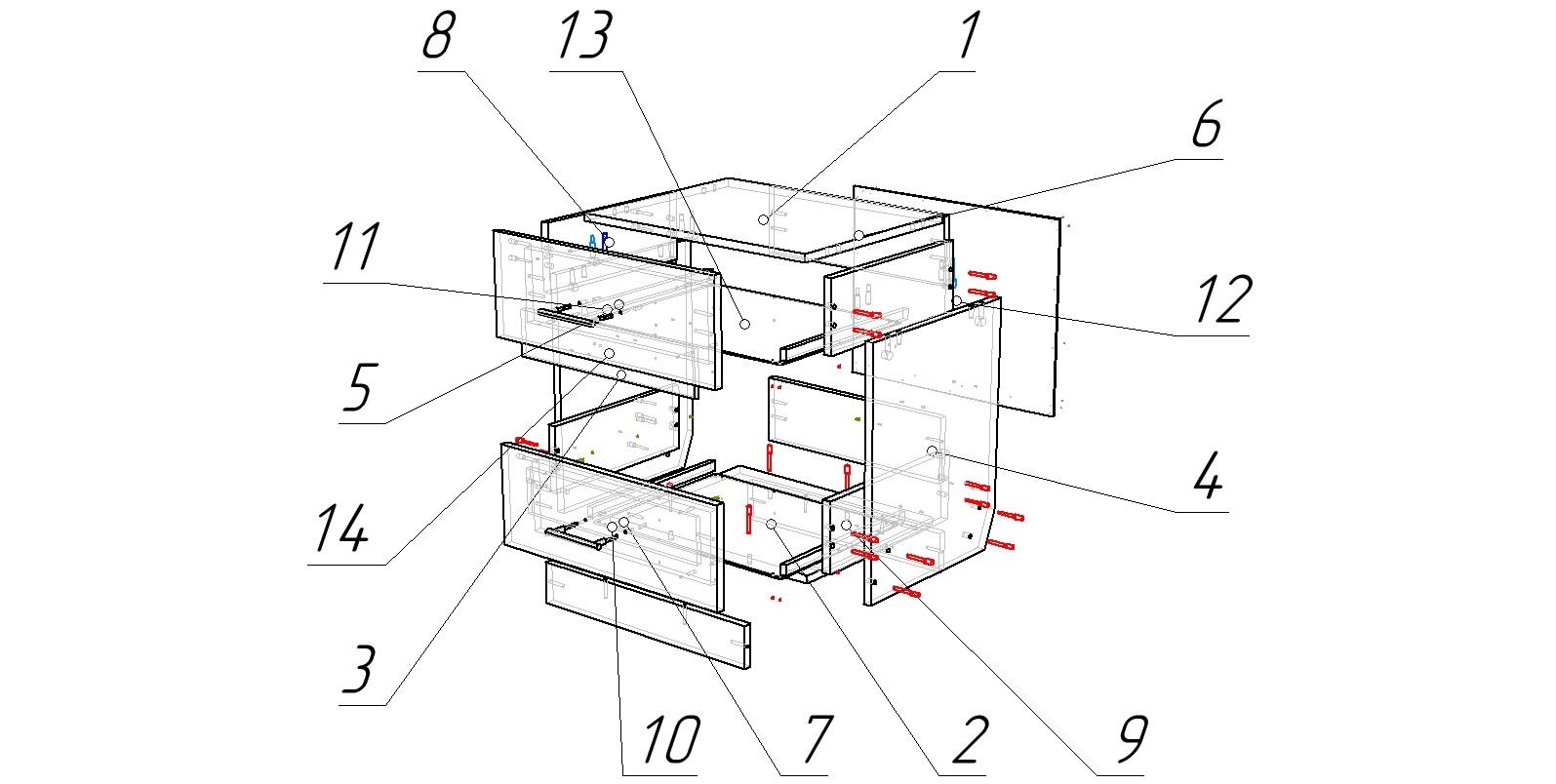 8
13
1
6
11
12
5
4
14
3
10
7
2
9