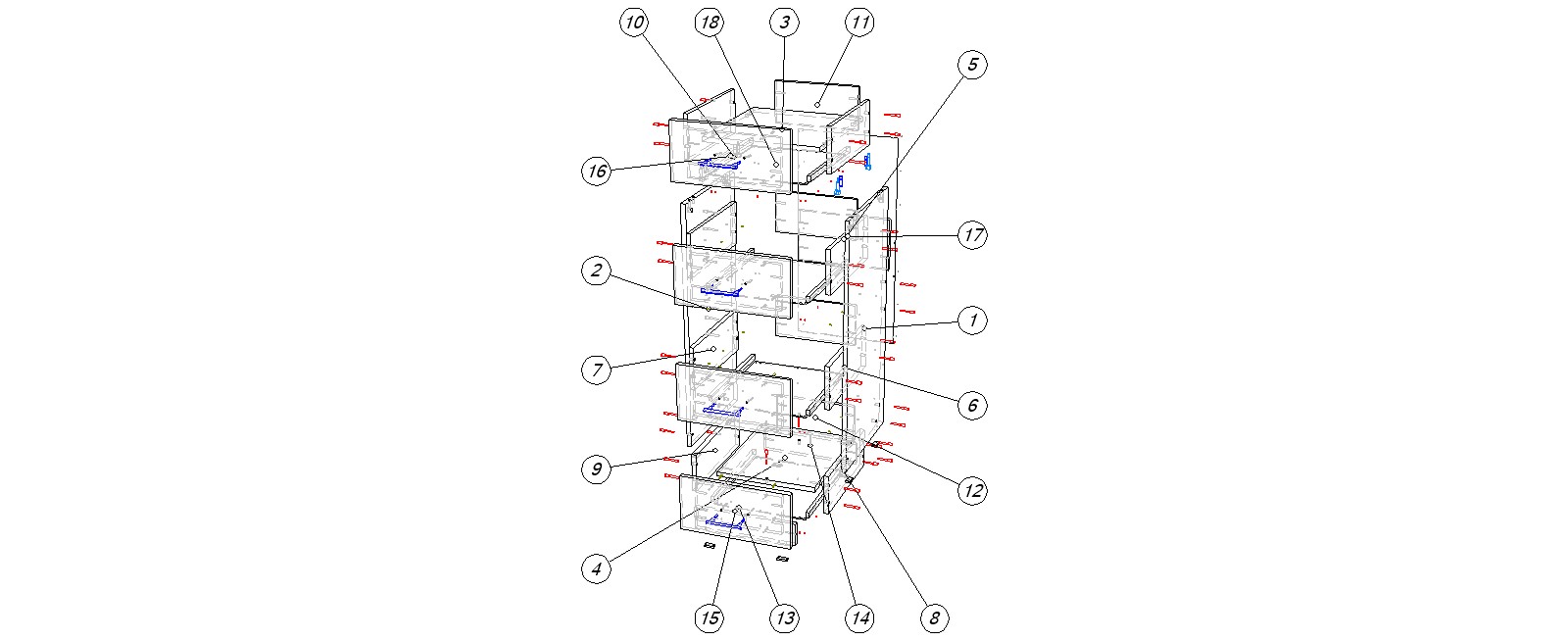 10
18
3
11
5
16
17
2
1
7
6
9
12
4
15
13
14
8