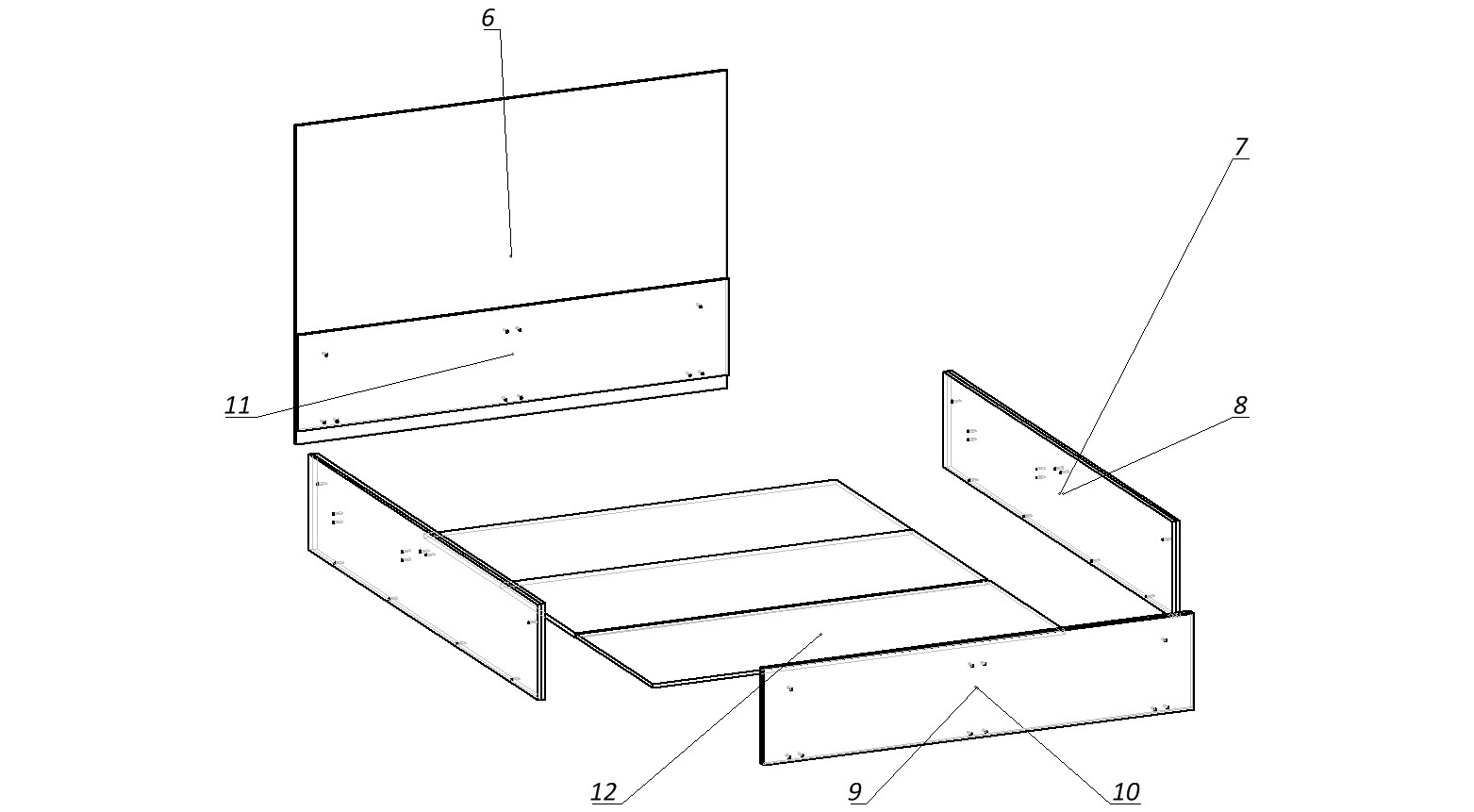 6
7
8
11
12
9
10