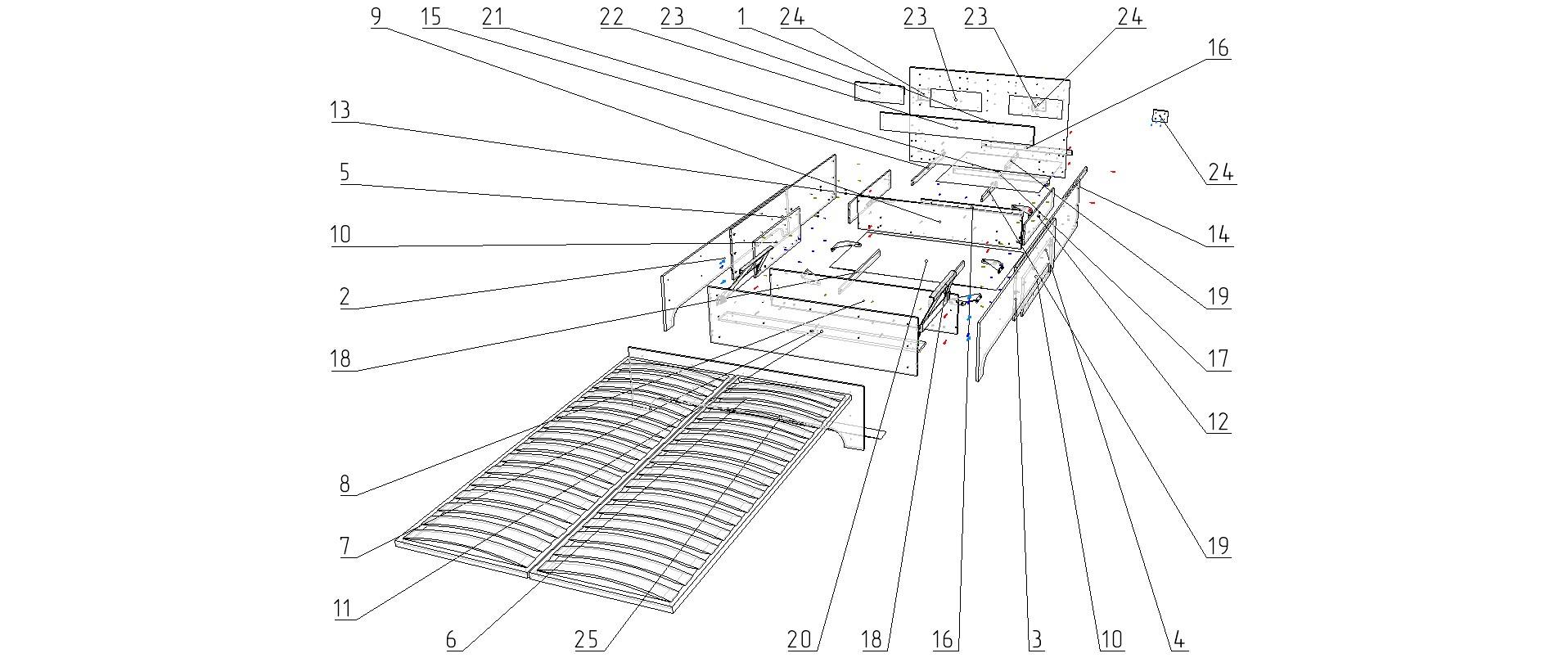 9 15 21 22 23 1 24 23 23 24

16

13

5

10

2

18

8

7

11

6 25 20 18 16 3 10 4

24

14

19

17

12

19