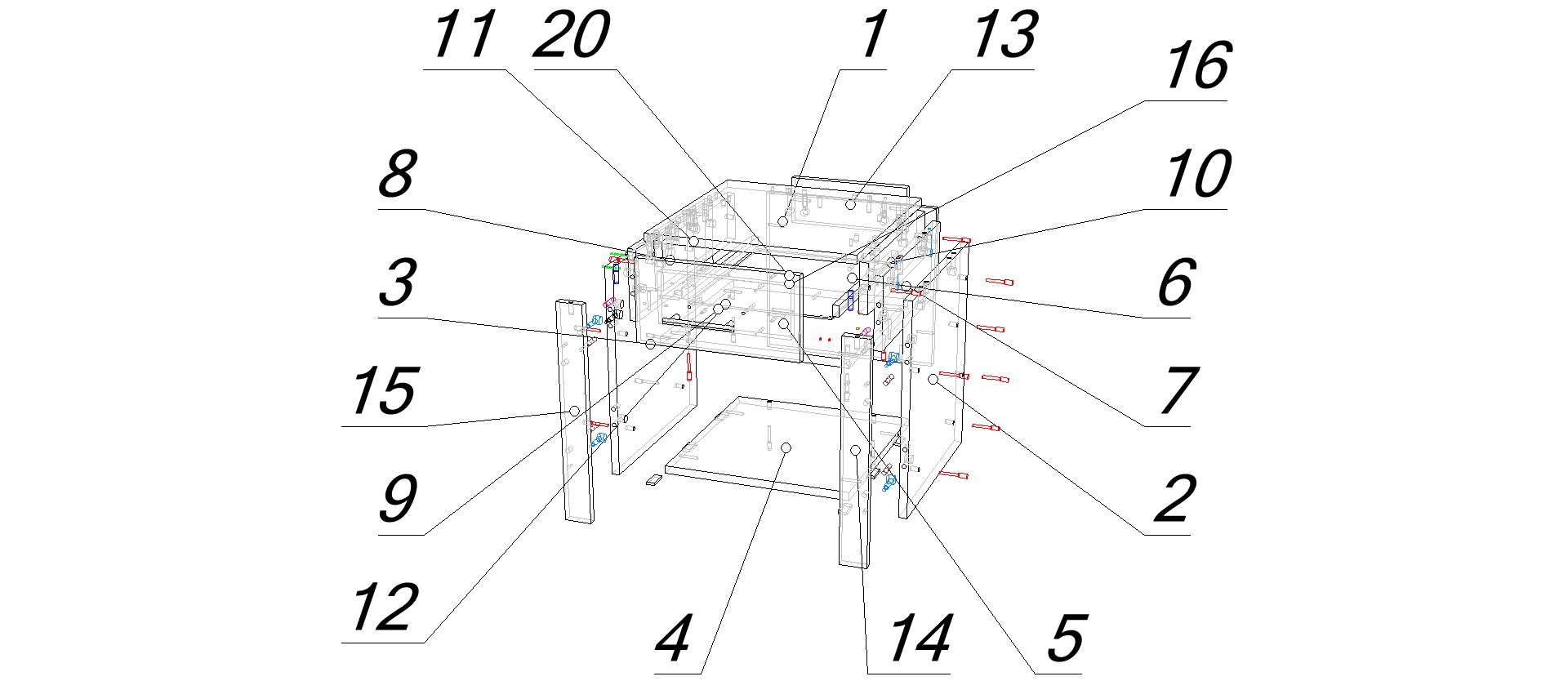 11
20
1
13
16
8
10
3
6
15
7
9
2
12
4
14
5