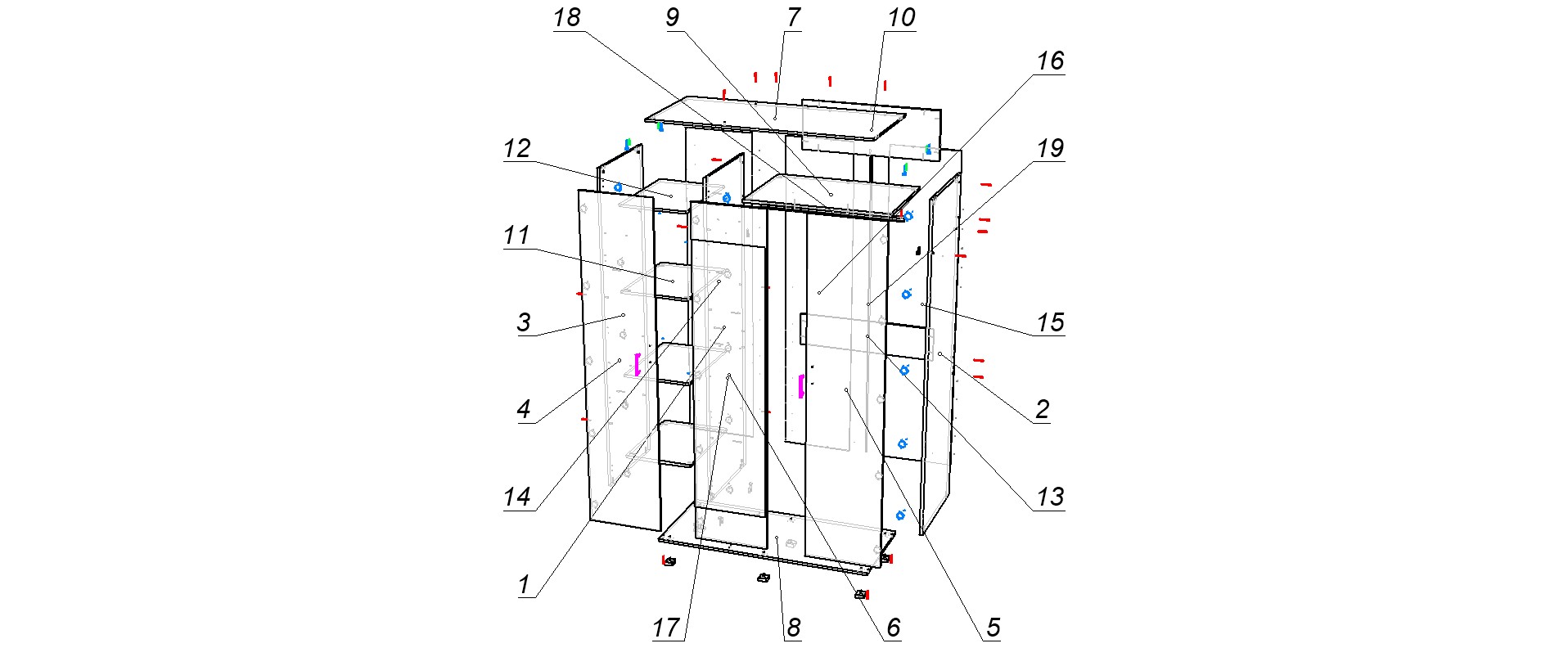 18
9
7
10
16
12
19
11
3
15
4
2
14
13
1
17
8
6
5