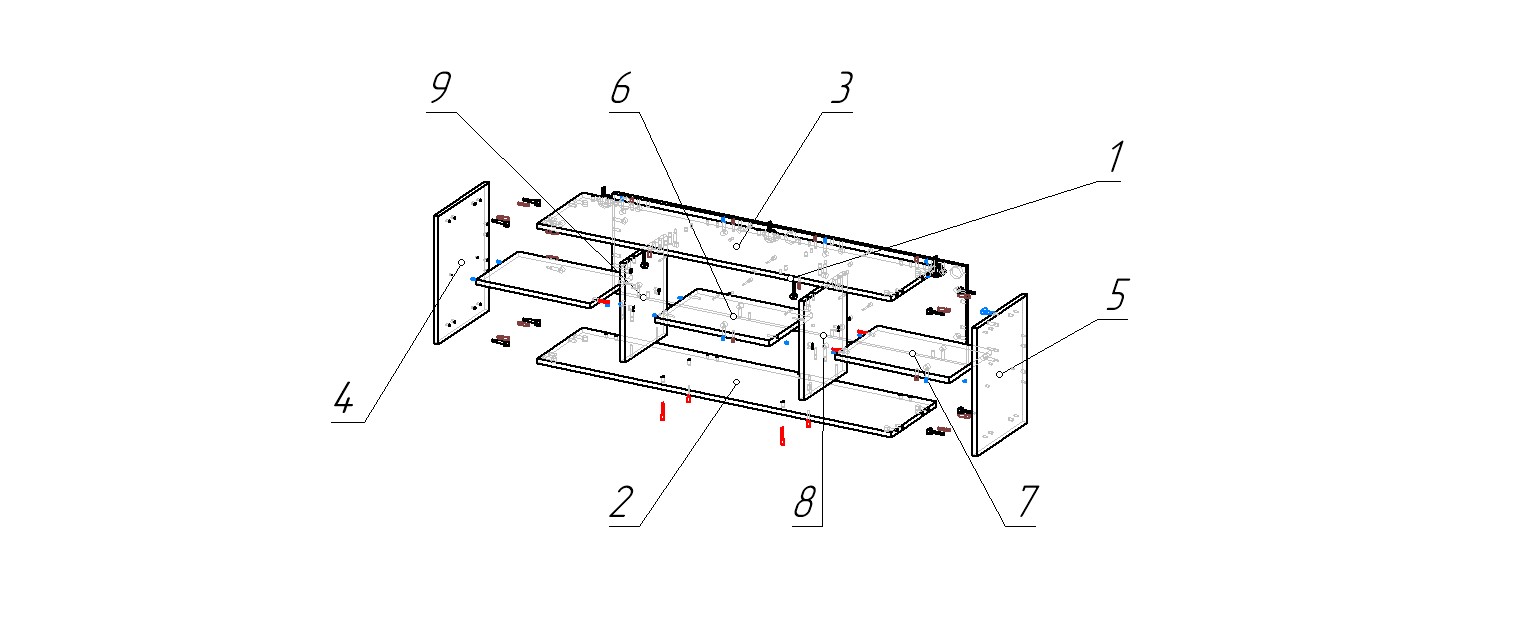 9
6
3
1
5
4
2
8
7