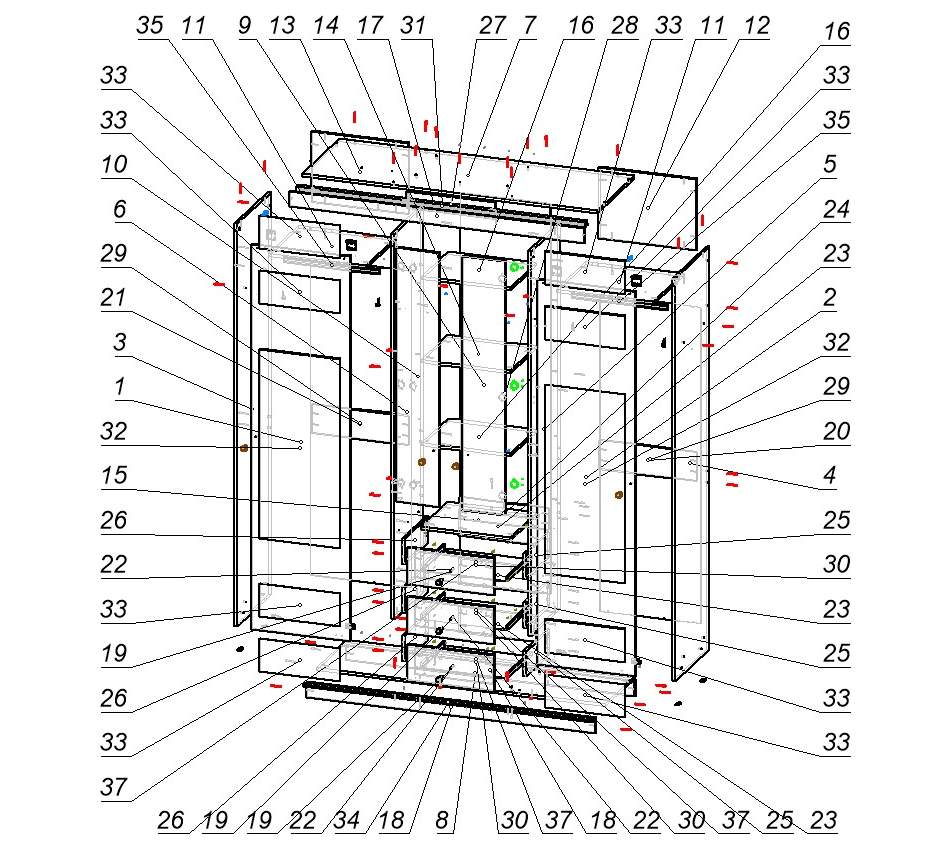 35 11 9 13 14 17 31 27 7 16 28 33 11 12

33
33
10
6
29
21
3
1
32
15
26
22
33
19
26
33
37

16
33
35
5
24
23
2
32
29
20
4
25
30
23
25
33
33

26 19 19 22 34 18 8 30 37 18 22 30 37 25 23