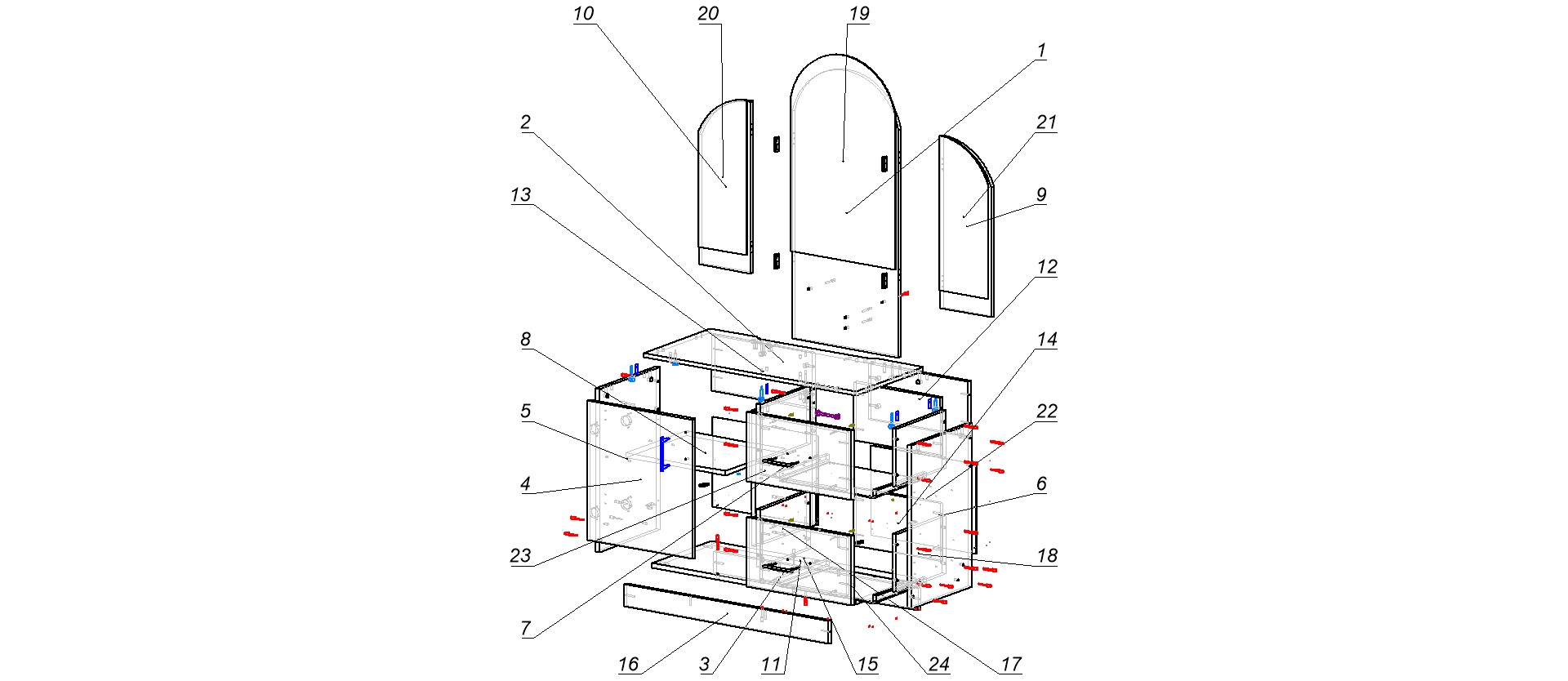 10
20
19
1
2
21
13
9
12
8
14
5
22
4
6
23
18
7
16
3
11
15
24
17