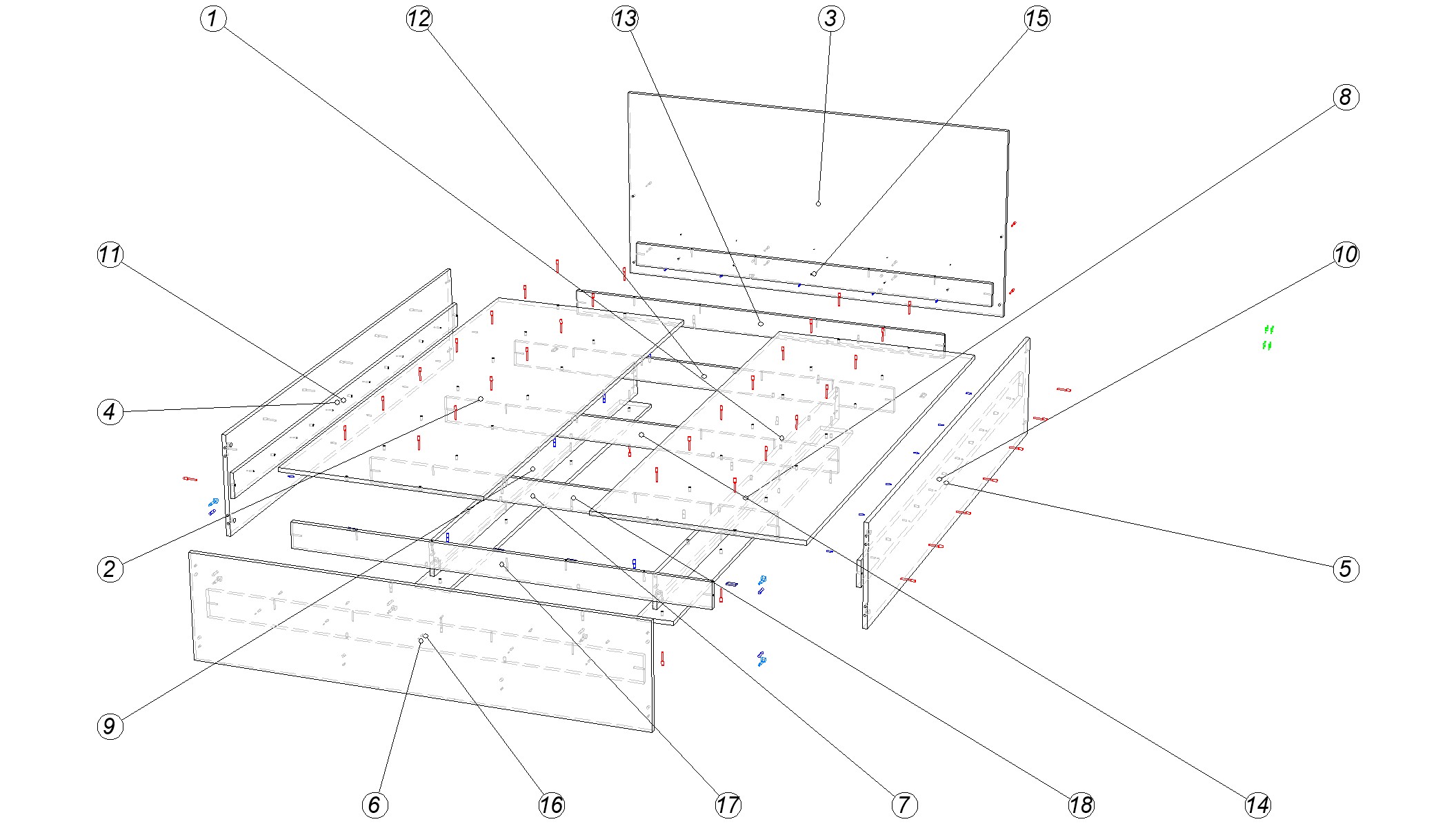 1
12
13
3
15
8
11
10
4
2
5
9
6
16
17
7
18
14