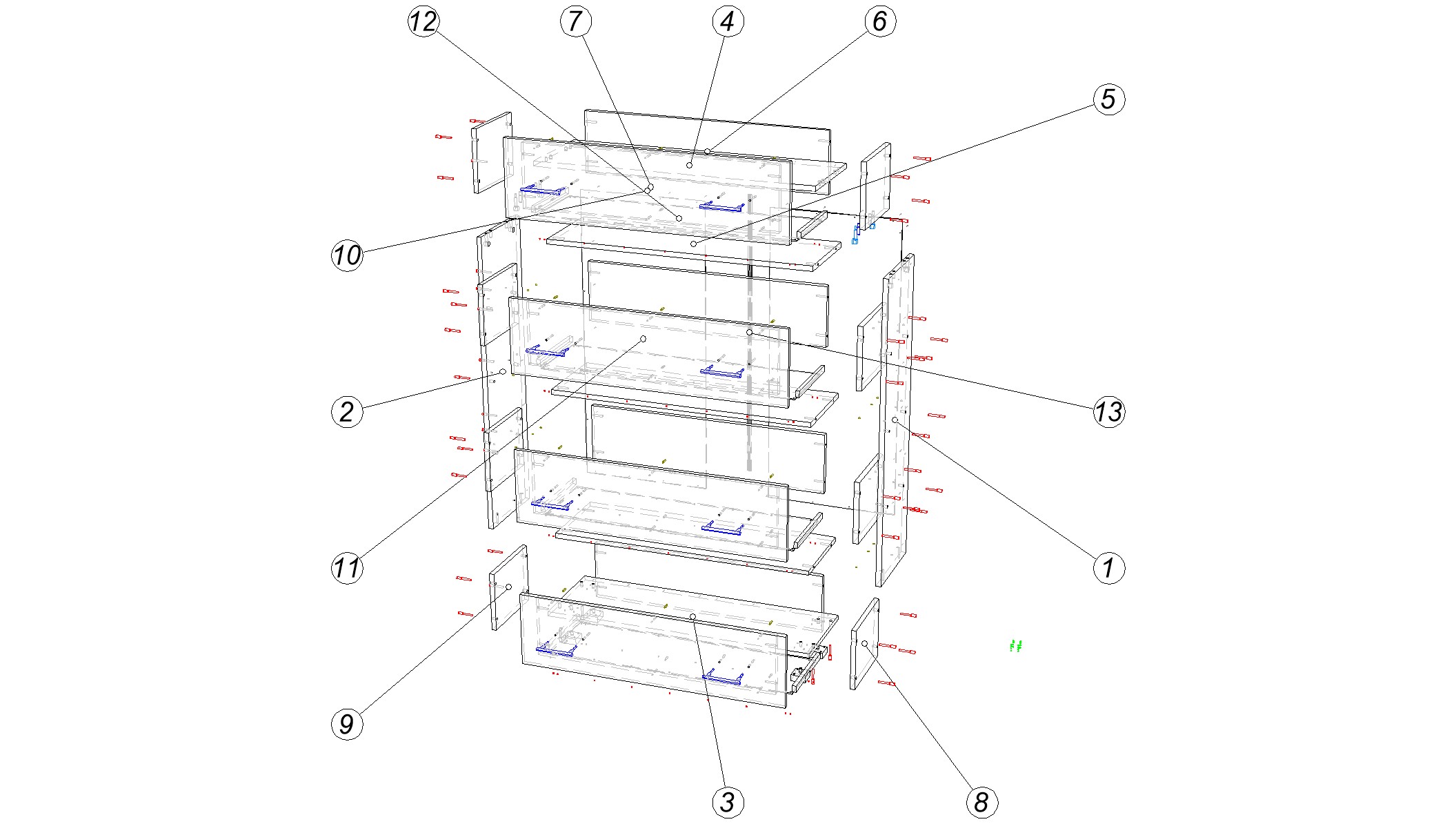 12
7
4
6
5
10
2
13
11
1
9
3
8