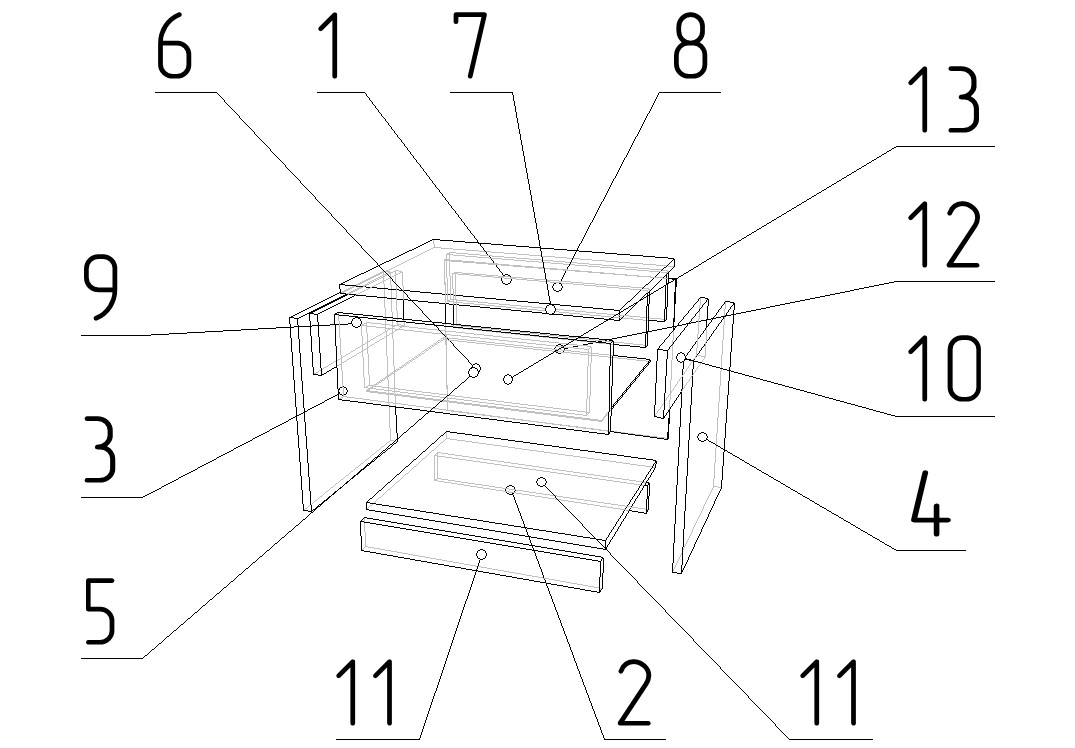 6
1
7
8
13
12
9
10
3
4
5
11
2
11