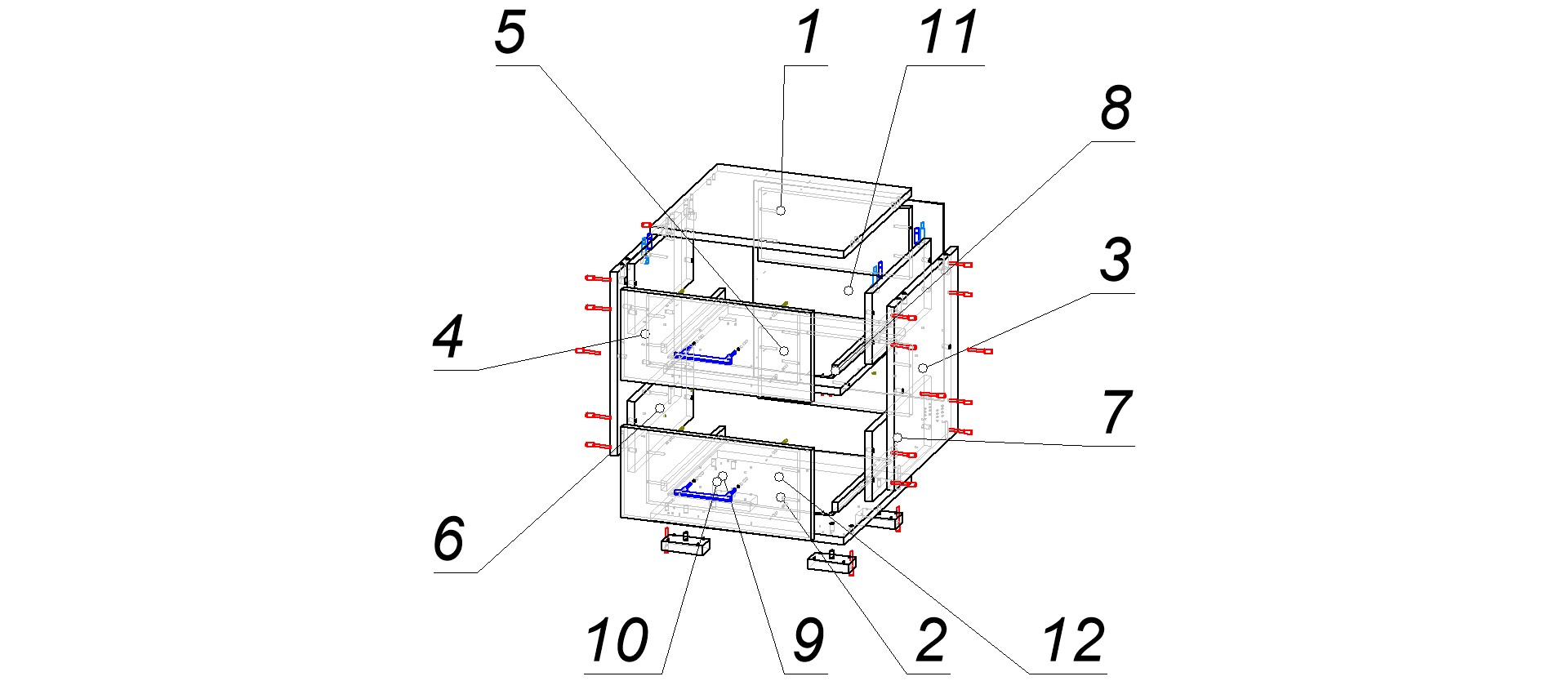 5
1
11
8
3
4
7
6
10
9
2
12