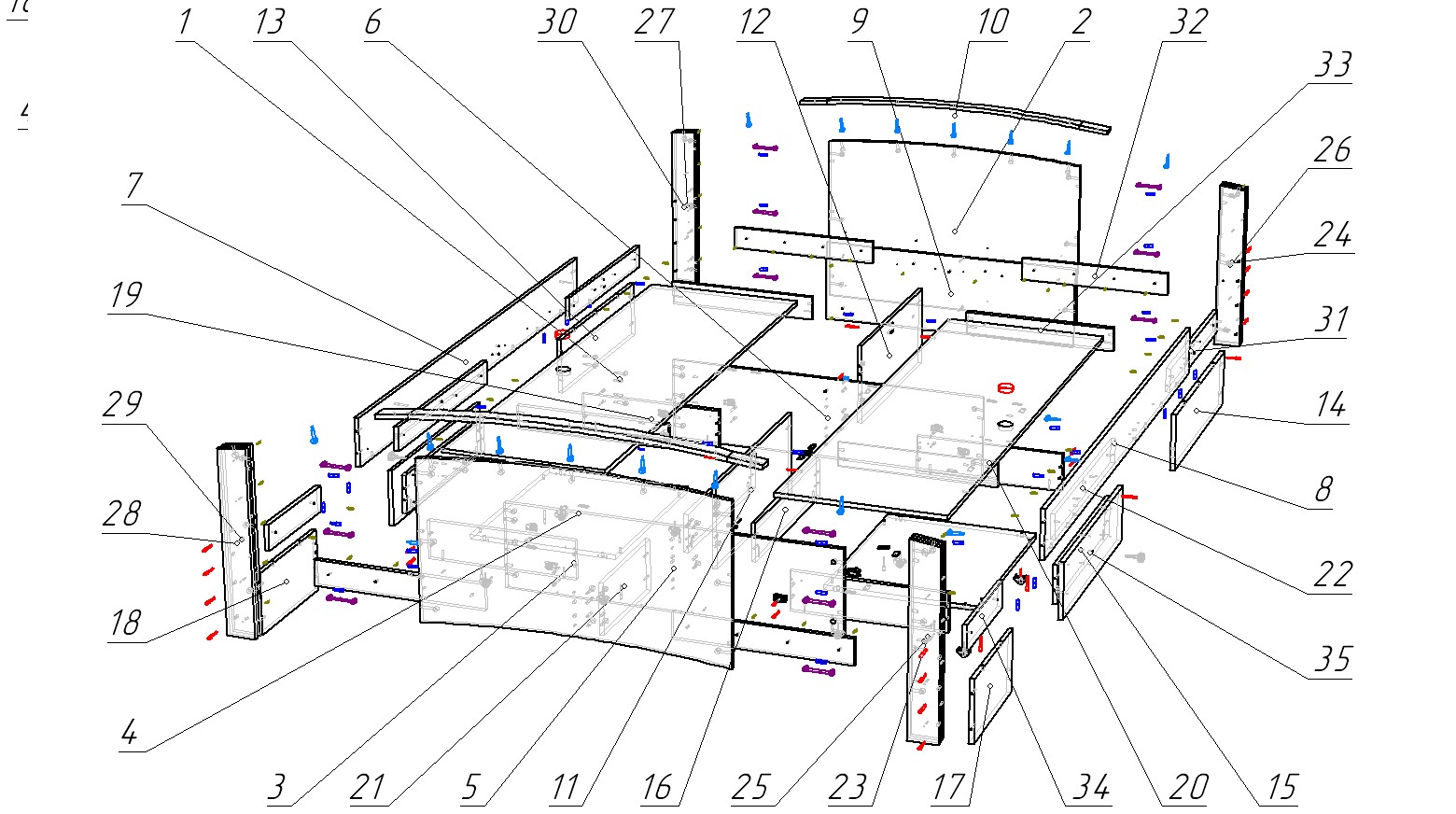 1
13
6
30
27
12
9
10
2
32
33
26
24
31
14
8
22
35
15
20
34
17
23
25
16
11
5
21
3
4
18
28
29
19
7