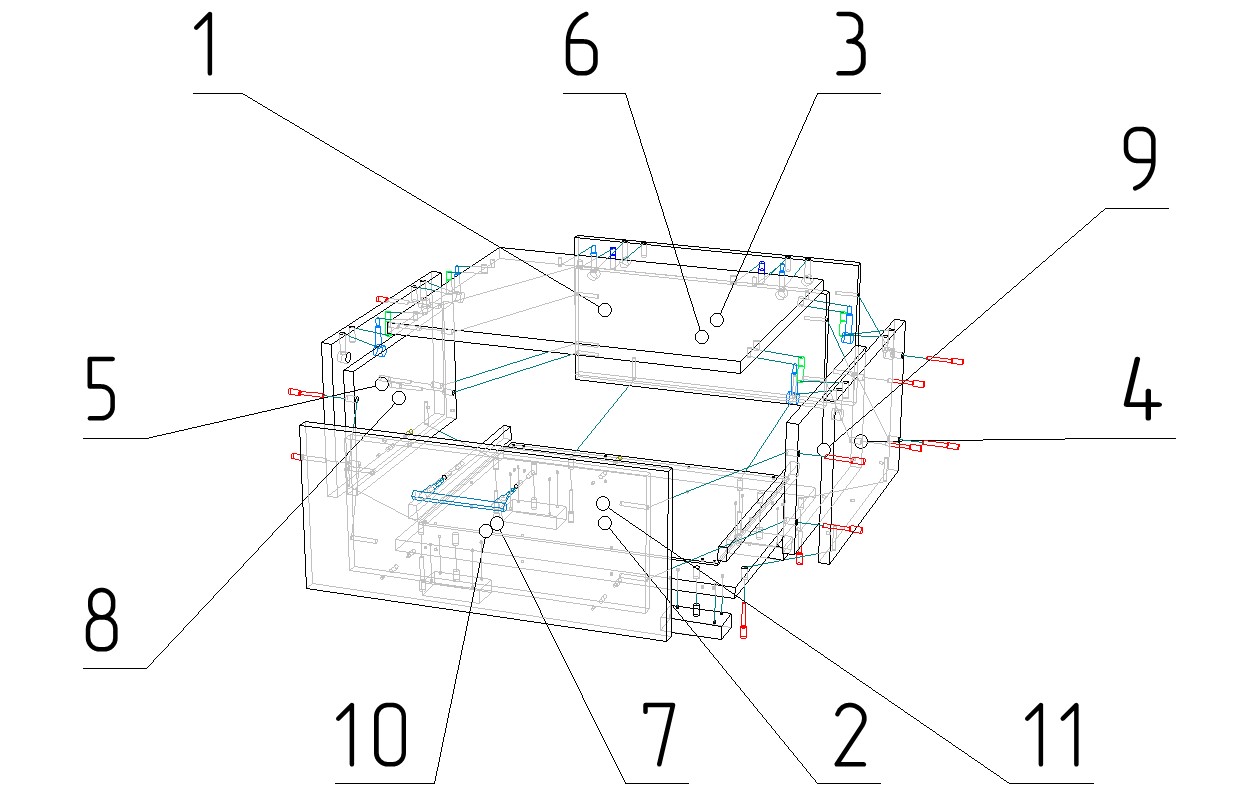 1
6
3
9
5
4
8
10
7
2
11